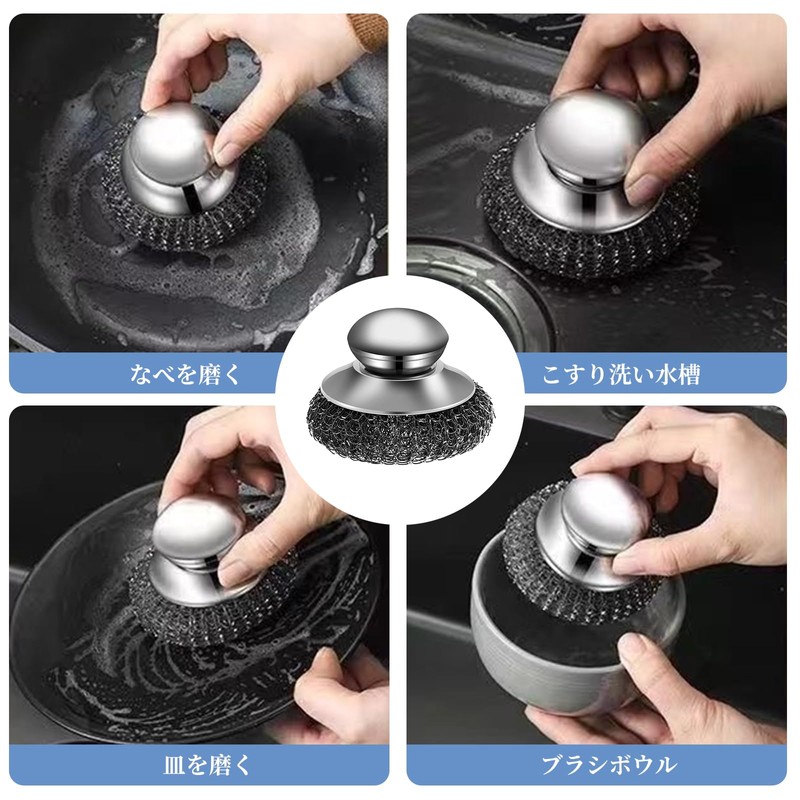 なべを磨く

こすり洗い水槽

皿を磨く

ブラシボウル