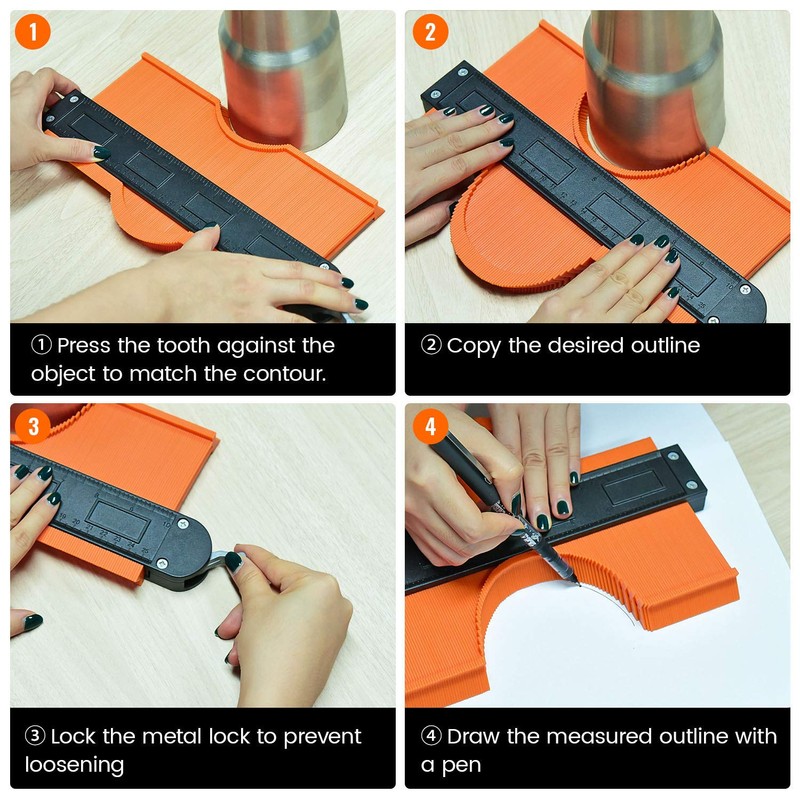 1

① Press the tooth against the object to match the contour.

2

② Copy the desired outline

3

③ Lock the metal lock to prevent loosening

4

④ Draw the measured outline with a pen