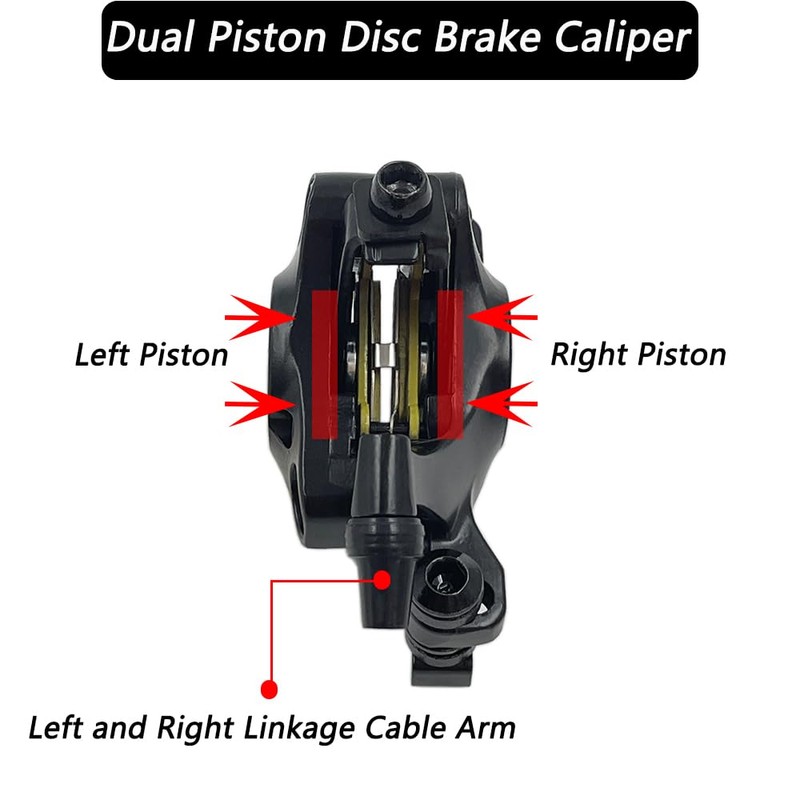 Dual Piston Disc Brake Caliper

Left Piston

Right Piston

Left and Right Linkage Cable Arm