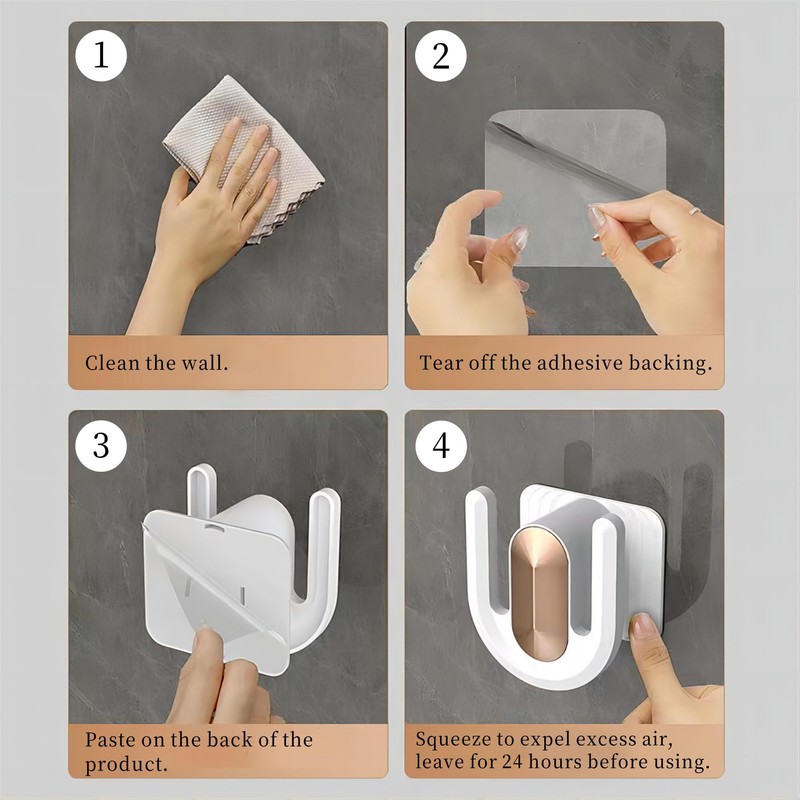 1

Clean the wall.

2

Tear off the adhesive backing.

3

Paste on the back of the product.

4

Squeeze to expel excess air, leave for 24 hours before using.