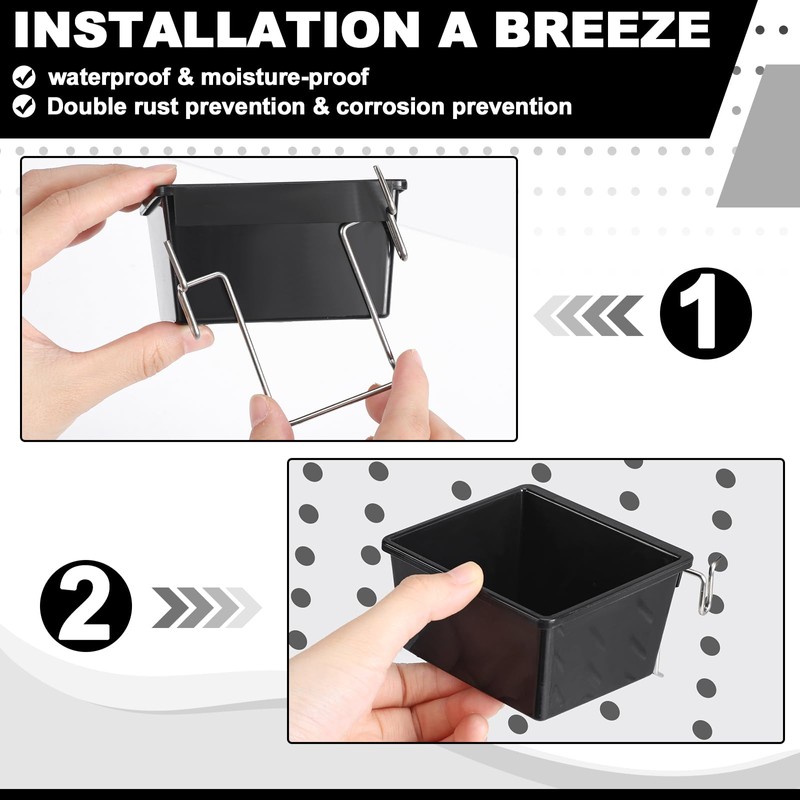 INSTALLATION A BREEZE
waterproof & moisture-proof
Double rust prevention & corrosion prevention

1

2