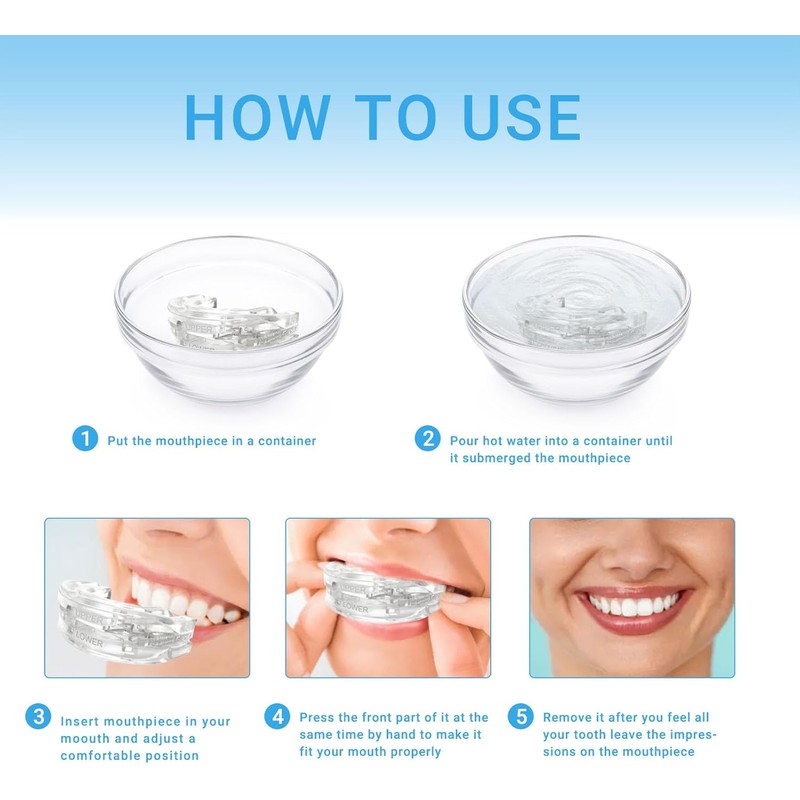 HOW TO USE

UPPER
LOWER

1 Put the mouthpiece in a container

2 Pour hot water into a container until it submerged the mouthpiece

UPPER
LOWER

UPPER
LOWER

3 Insert mouthpiece in your moouth and adjust a comfortable position

4 Press the front part of it at the same time by hand to make it fit your mouth properly

5 Remove it after you feel all your tooth leave the impressions on the mouthpiece