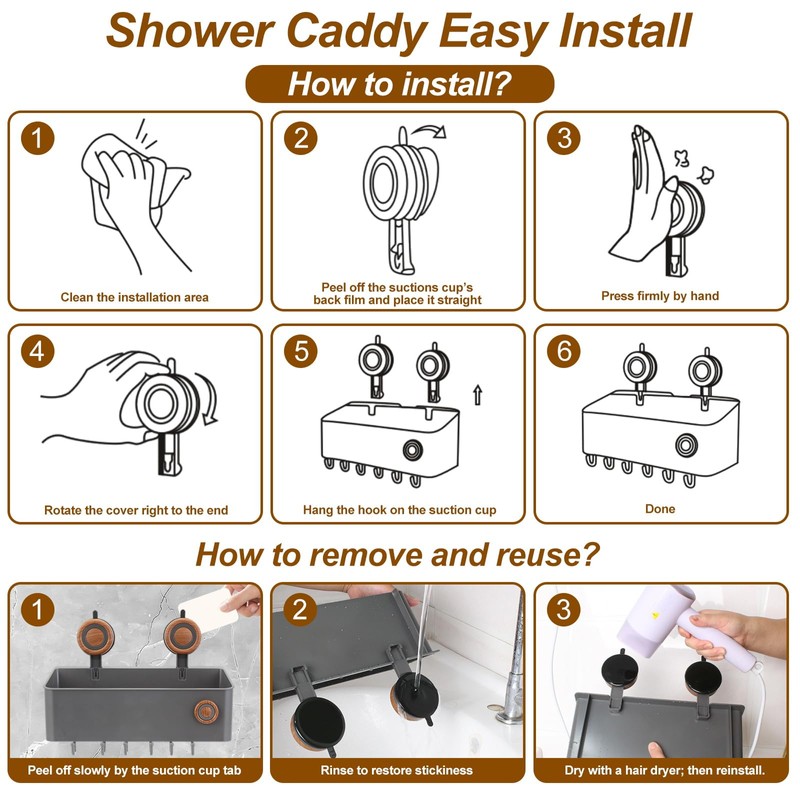 Shower Caddy Easy Install

How to install?

1
Clean the installation area

2
Peel off the suctions cup's back film and place it straight

3
Press firmly by hand

4
Rotate the cover right to the end

5
Hang the hook on the suction cup

6
Done

How to remove and reuse?

1
Peel off slowly by the suction cup tab

2
Rinse to restore stickiness

3
Dry with a hair dryer; then reinstall.