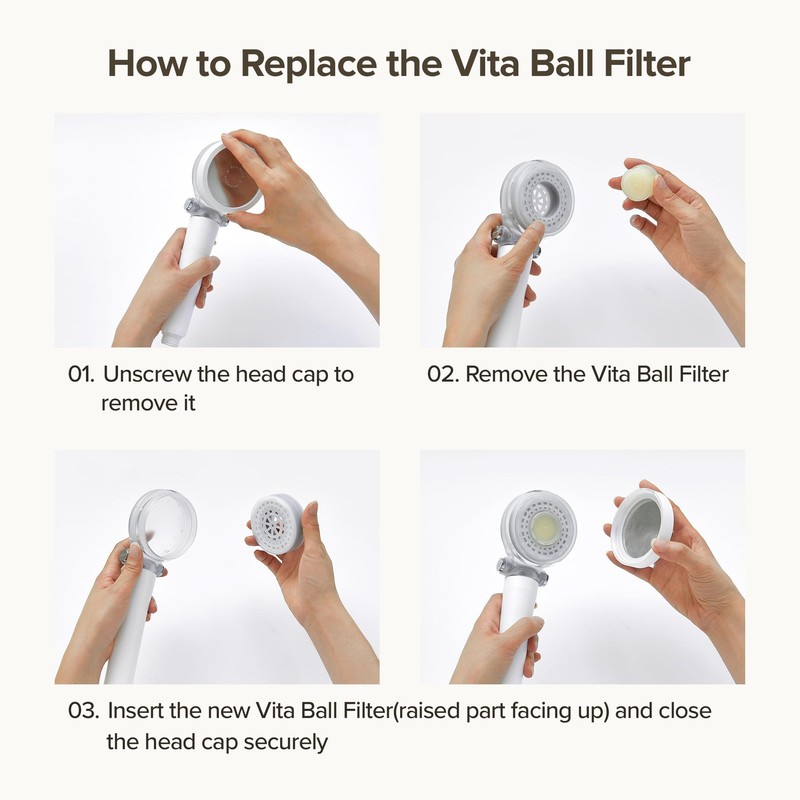 How to Replace the Vita Ball Filter

01. Unscrew the head cap to remove it

02. Remove the Vita Ball Filter

03. Insert the new Vita Ball Filter(raised part facing up) and close the head cap securely