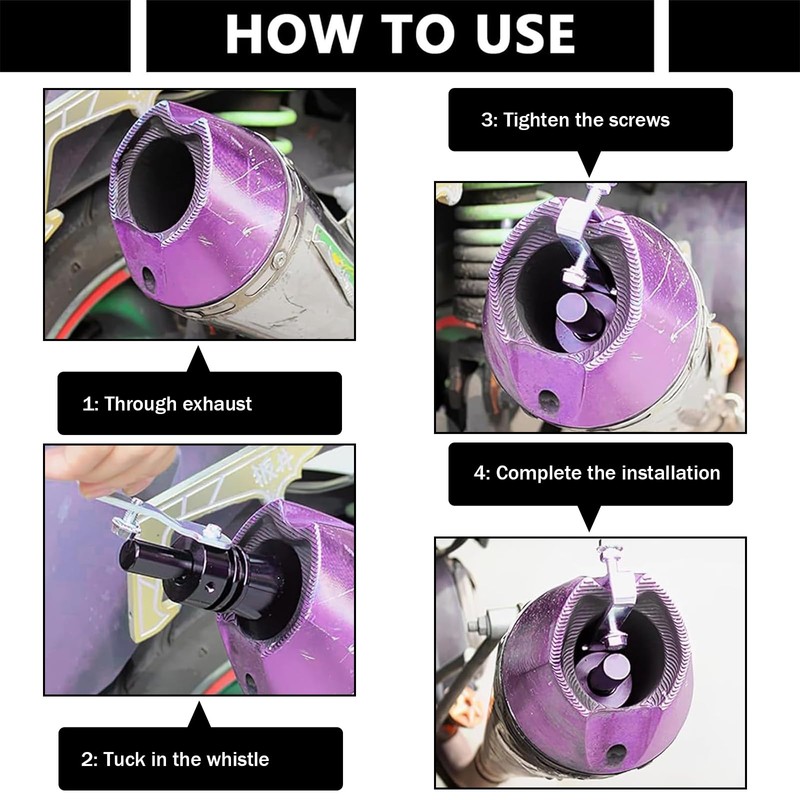 HOW TO USE

1: Through exhaust

2: Tuck in the whistle

3: Tighten the screws

4: Complete the installation