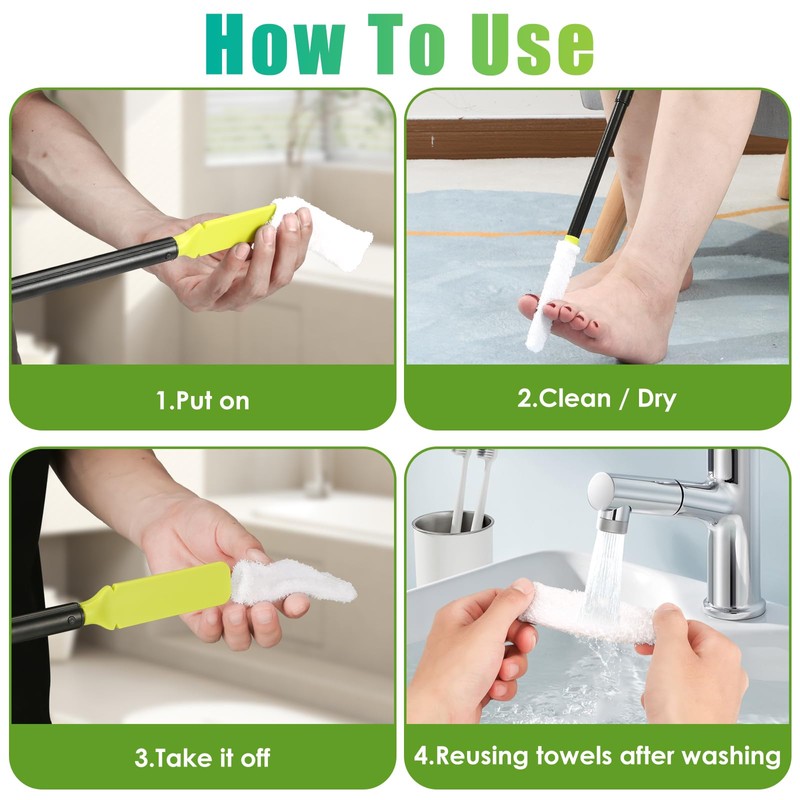 How To Use

1.Put on

2.Clean / Dry

3.Take it off

4.Reusing towels after washing