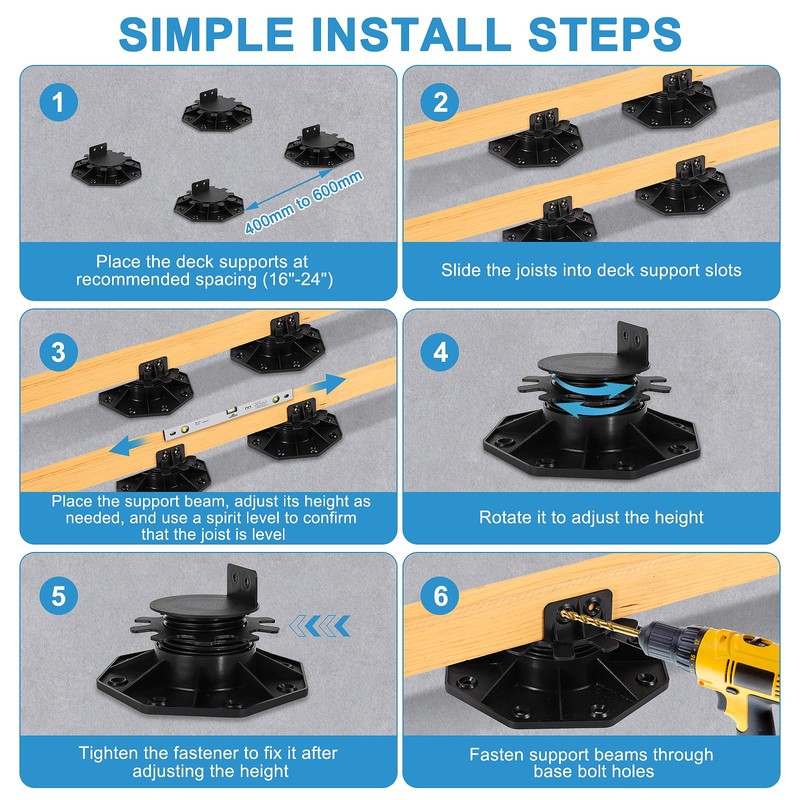 SIMPLE INSTALL STEPS

1

400mm to 600mm

Place the deck supports at recommended spacing (16"-24")

2

Slide the joists into deck support slots

3

Place the support beam, adjust its height as needed, and use a spirit level to confirm that the joist is level

4

Rotate it to adjust the height

5

Tighten the fastener to fix it after adjusting the height

6

Fasten support beams through base bolt holes