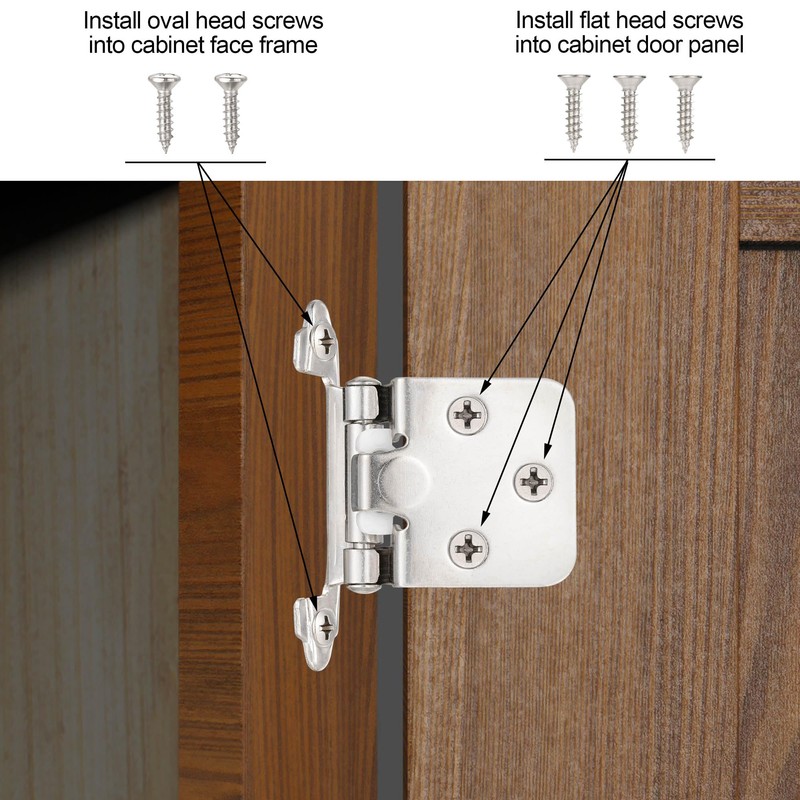 Install oval head screws into cabinet face frame

Install flat head screws into cabinet door panel