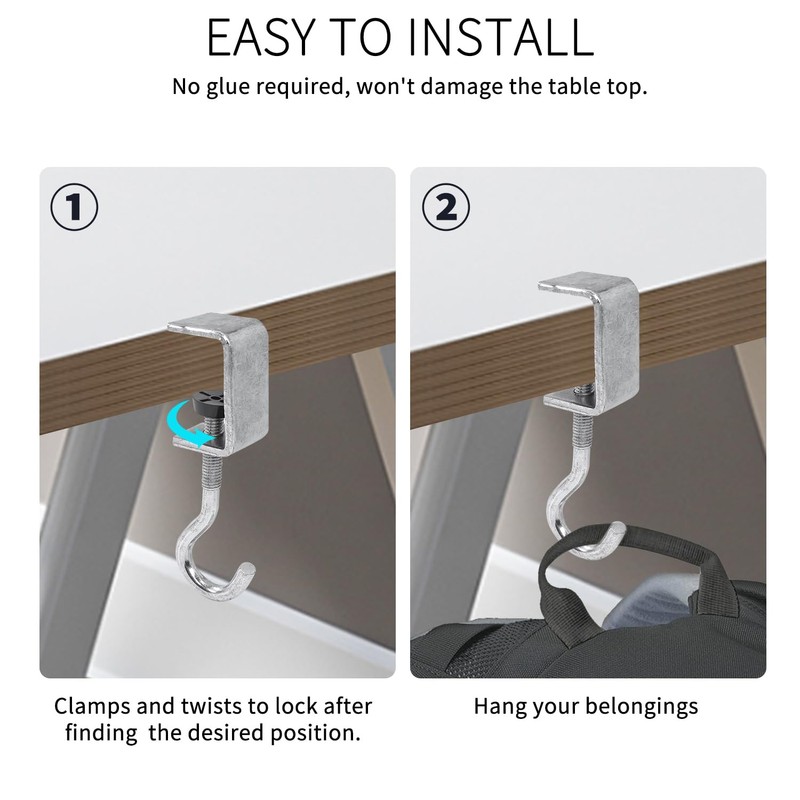 EASY TO INSTALL

No glue required, won't damage the table top.

①

Clamps and twists to lock after finding the desired position.

②

Hang your belongings