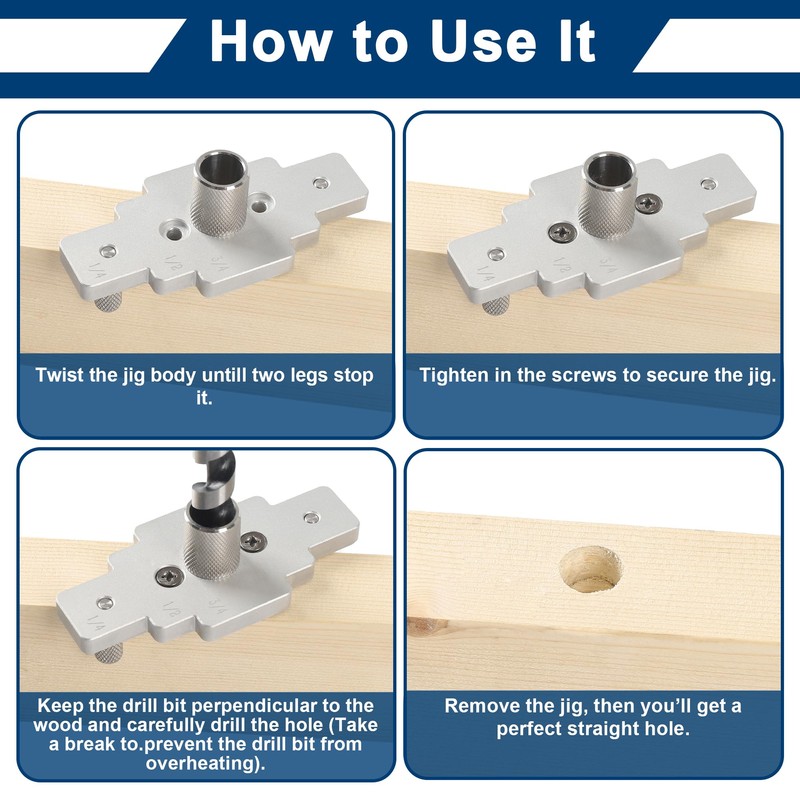 How to Use It

1/4 1/2 3/4

Twist the jig body untill two legs stop it.

1/4 1/2 3/4

Tighten in the screws to secure the jig.

1/4 1/2 3/4

Keep the drill bit perpendicular to the wood and carefully drill the hole (Take a break to.prevent the drill bit from overheating).

Remove the jig, then you'll get a perfect straight hole.