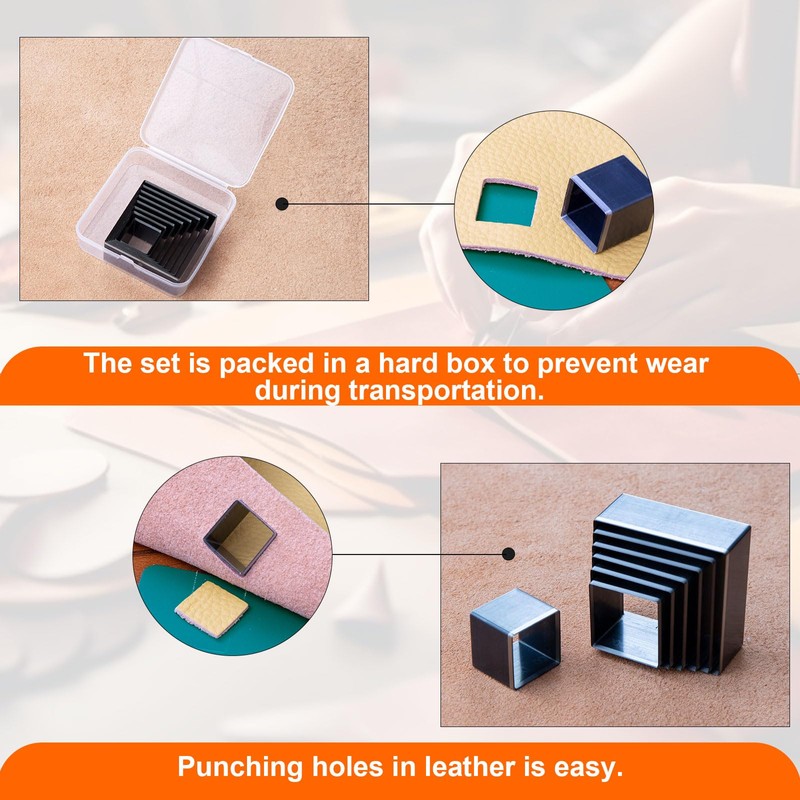 The set is packed in a hard box to prevent wear during transportation.

Punching holes in leather is easy.