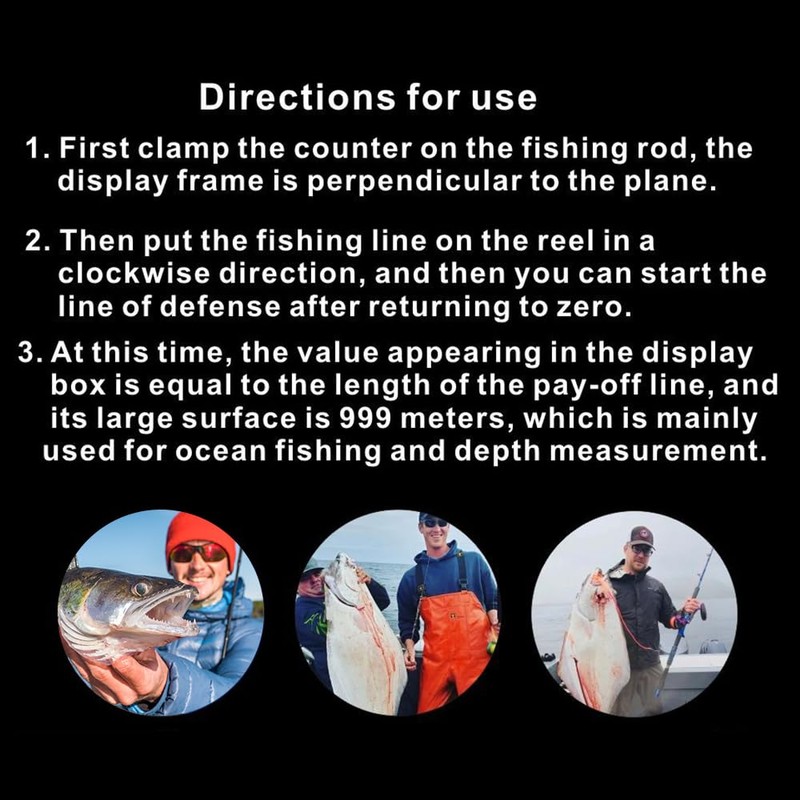 Directions for use

1. First clamp the counter on the fishing rod, the display frame is perpendicular to the plane.

2. Then put the fishing line on the reel in a clockwise direction, and then you can start the line of defense after returning to zero.

3. At this time, the value appearing in the display box is equal to the length of the pay-off line, and its large surface is 999 meters, which is mainly used for ocean fishing and depth measurement.