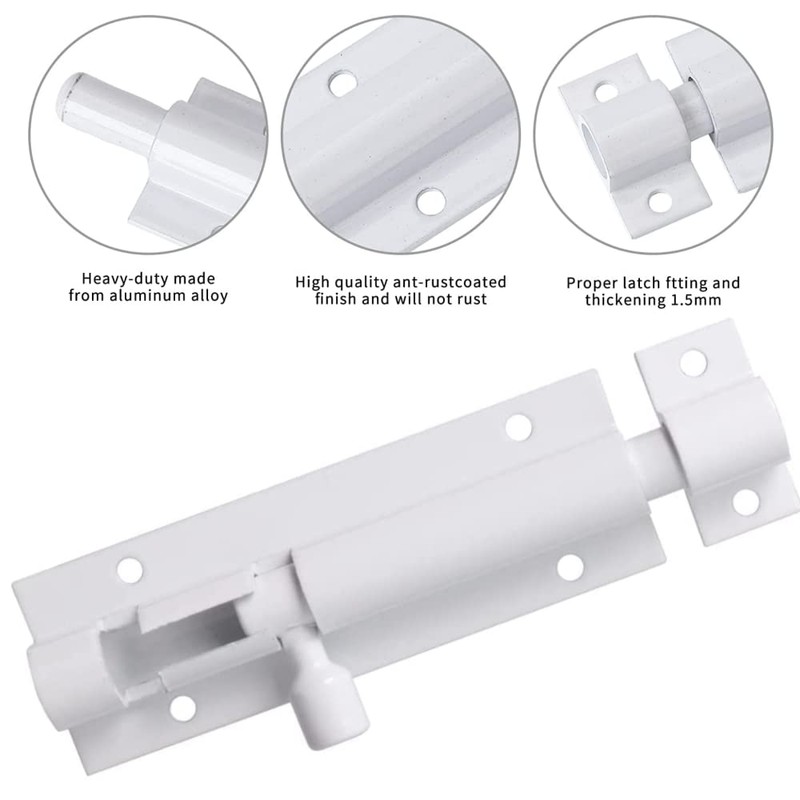 Heavy-duty made from aluminum alloy

High quality ant-rustcoated finish and will not rust

Proper latch ftting and thickening 1.5mm