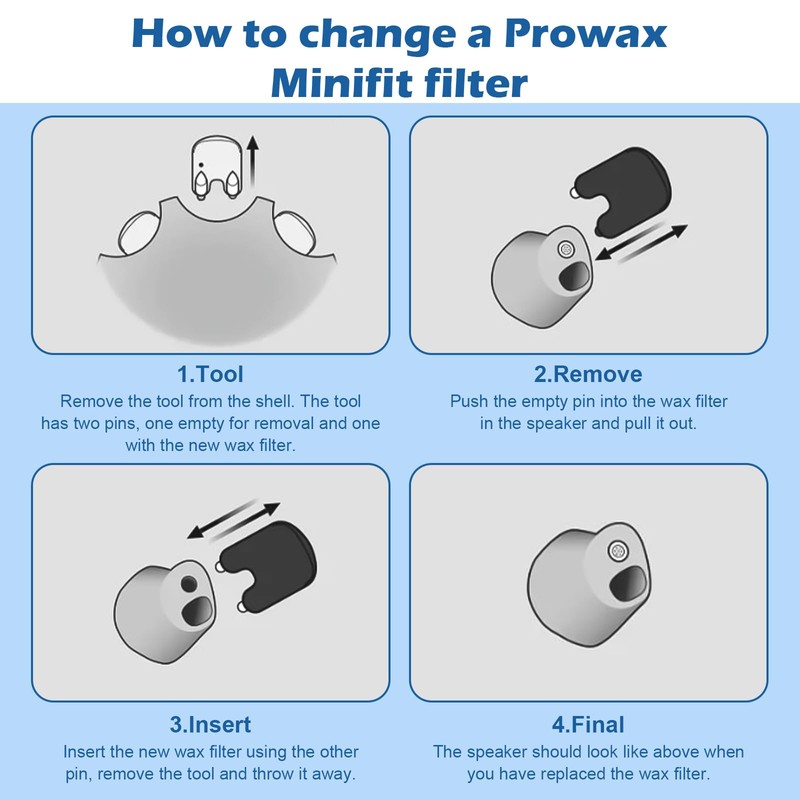 How to change a Prowax Minifit filter

1.Tool
Remove the tool from the shell. The tool has two pins, one empty for removal and one with the new wax filter.

2.Remove
Push the empty pin into the wax filter in the speaker and pull it out.

3.Insert
Insert the new wax filter using the other pin, remove the tool and throw it away.

4.Final
The speaker should look like above when you have replaced the wax filter.