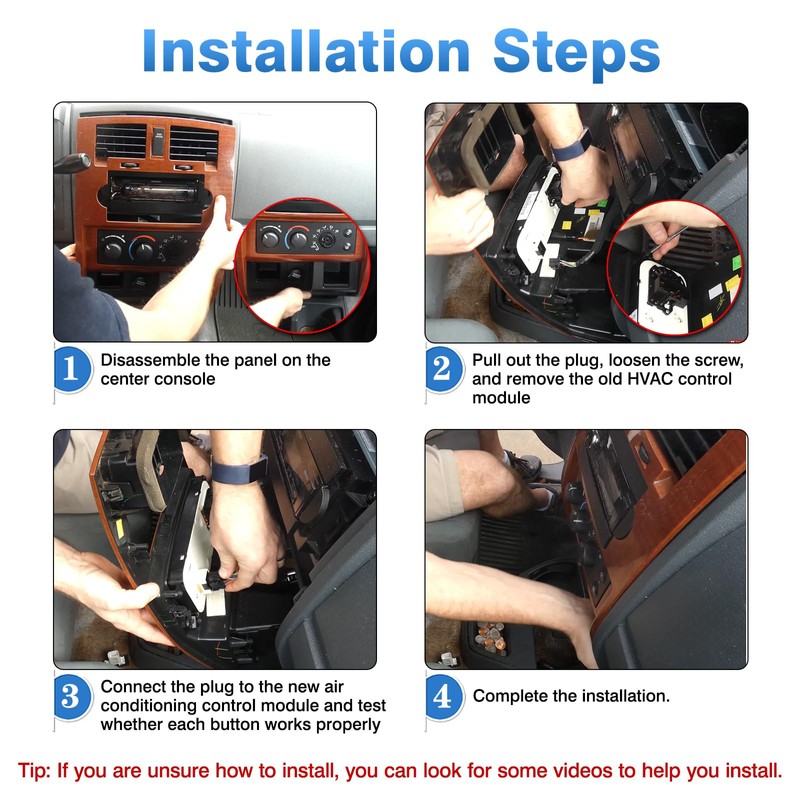 Installation Steps

1 Disassemble the panel on the center console

2 Pull out the plug, loosen the screw, and remove the old HVAC control module

3 Connect the plug to the new air conditioning control module and test whether each button works properly

4 Complete the installation.

Tip: If you are unsure how to install, you can look for some videos to help you install.