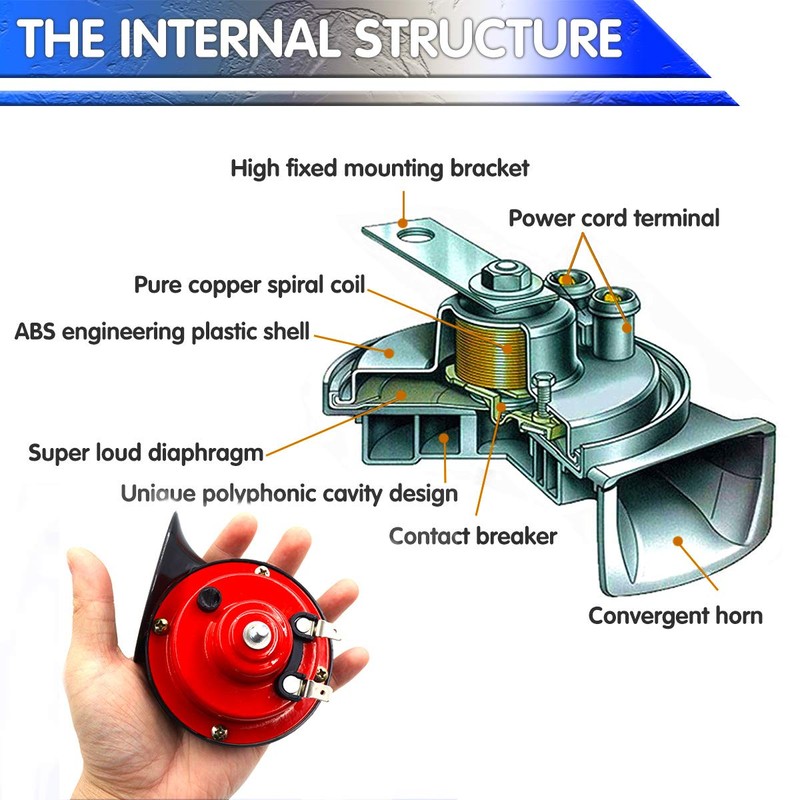 THE INTERNAL STRUCTURE

High fixed mounting bracket

Power cord terminal

Pure copper spiral coil

ABS engineering plastic shell

Super loud diaphragm

Unique polyphonic cavity design

Contact breaker

Convergent horn