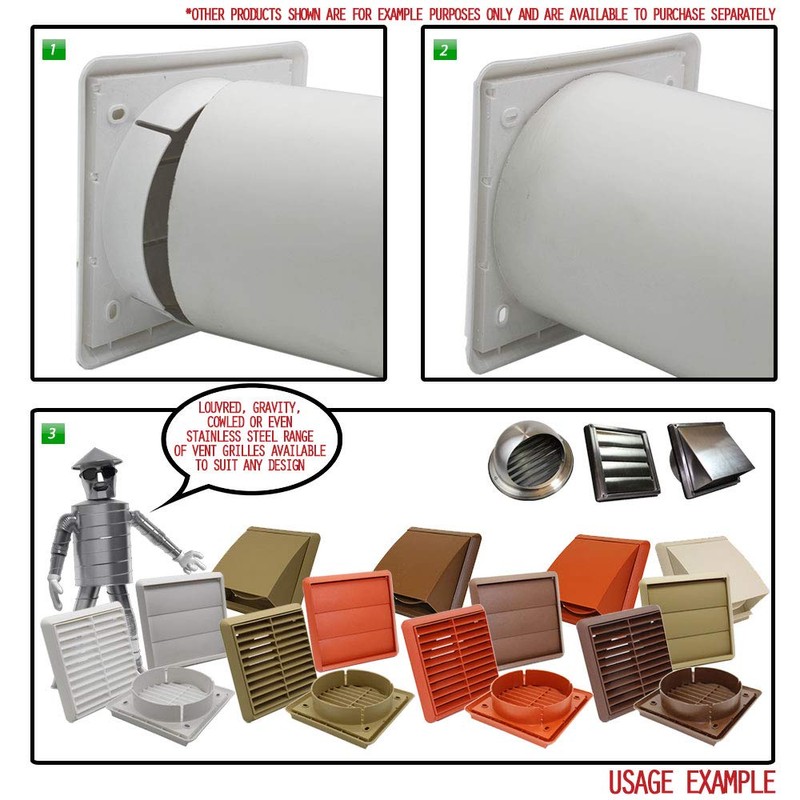 *OTHER PRODUCTS SHOWN ARE FOR EXAMPLE PURPOSES ONLY AND ARE AVAILABLE TO PURCHASE SEPARATELY

1

2

3

LOUVRED, GRAVITY, COWLED OR EVEN STAINLESS STEEL RANGE OF VENT GRILLES AVAILABLE TO SUIT ANY DESIGN

USAGE EXAMPLE