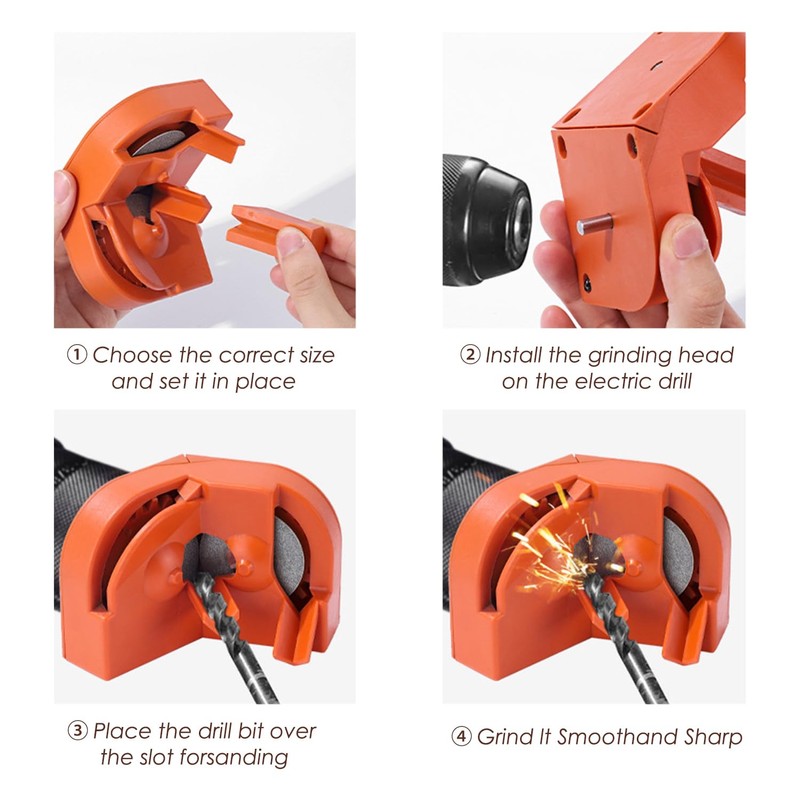 ① Choose the correct size and set it in place

② Install the grinding head on the electric drill

③ Place the drill bit over the slot forsanding

④ Grind It Smoothand Sharp