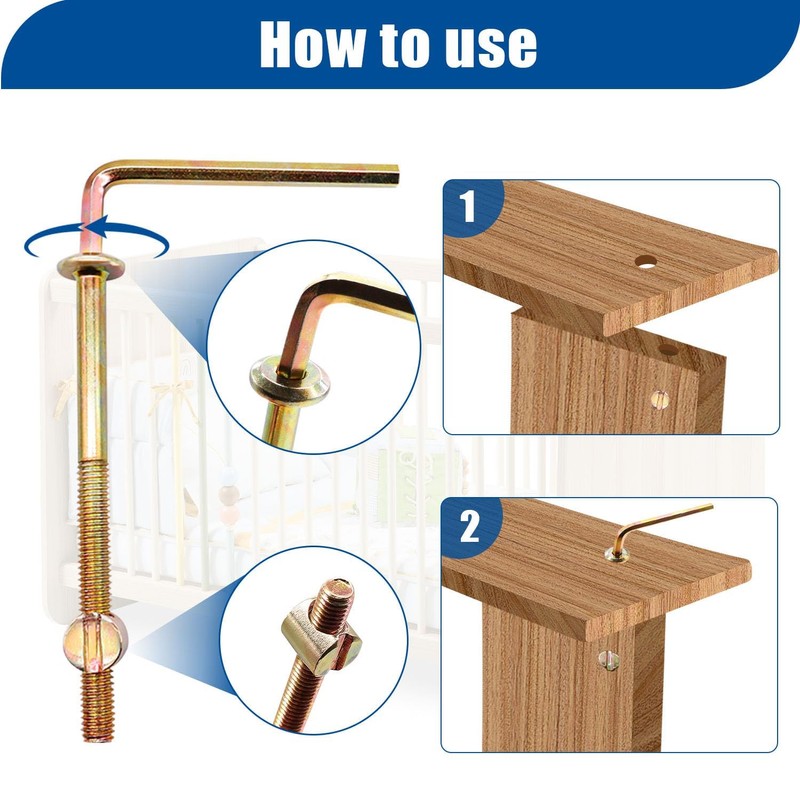 How to use

1

2