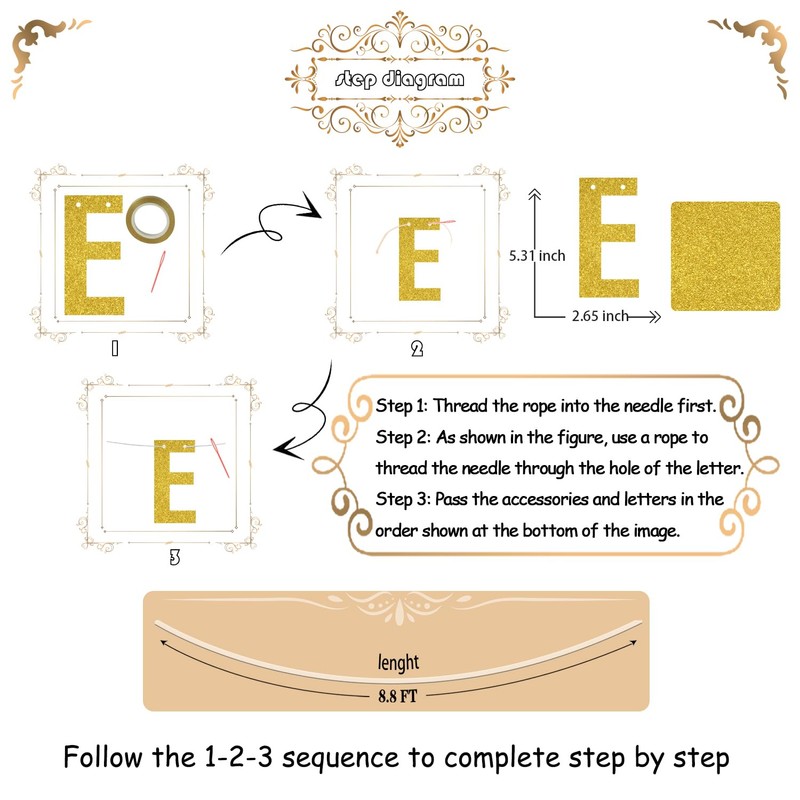 step diagram

E

1

E

2

5.31 inch

E

2.65 inch

E

3

Step 1: Thread the rope into the needle first.
Step 2: As shown in the figure, use a rope to thread the needle through the hole of the letter.
Step 3: Pass the accessories and letters in the order shown at the bottom of the image.

lenght

8.8 FT

Follow the 1-2-3 sequence to complete step by step