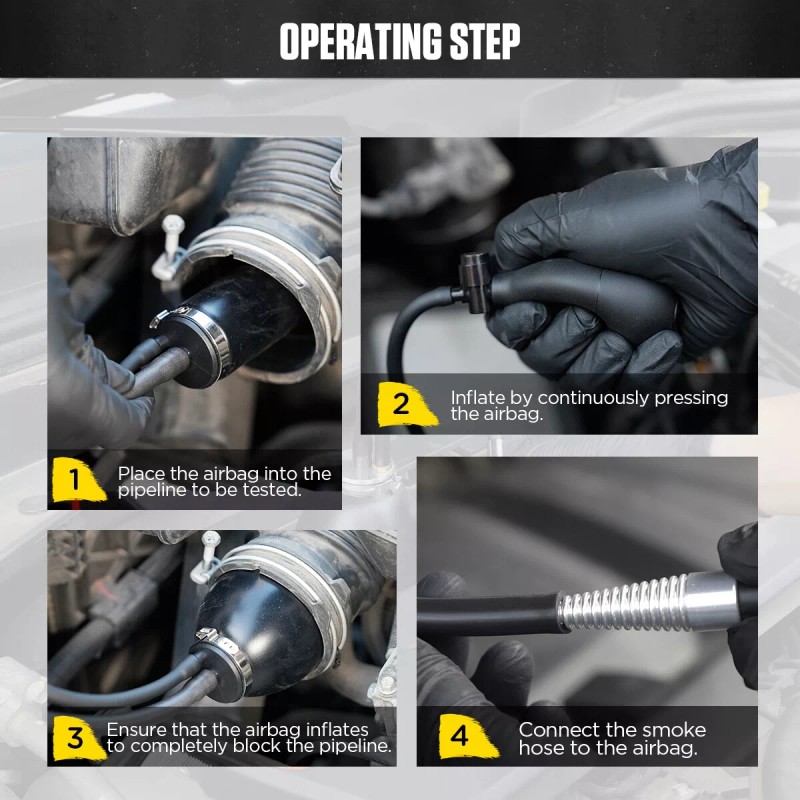 OPERATING STEP

1 Place the airbag into the pipeline to be tested.

2 Inflate by continuously pressing the airbag.

3 Ensure that the airbag inflates to completely block the pipeline.

4 Connect the smoke hose to the airbag.