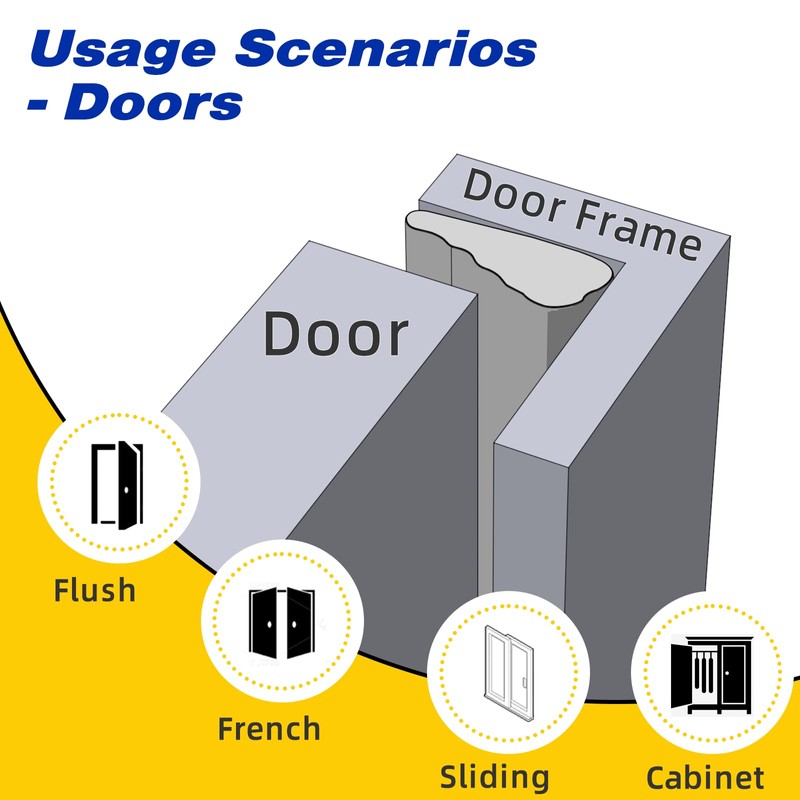 Usage Scenarios - Doors

Door Frame

Door

Flush

French

Sliding

Cabinet