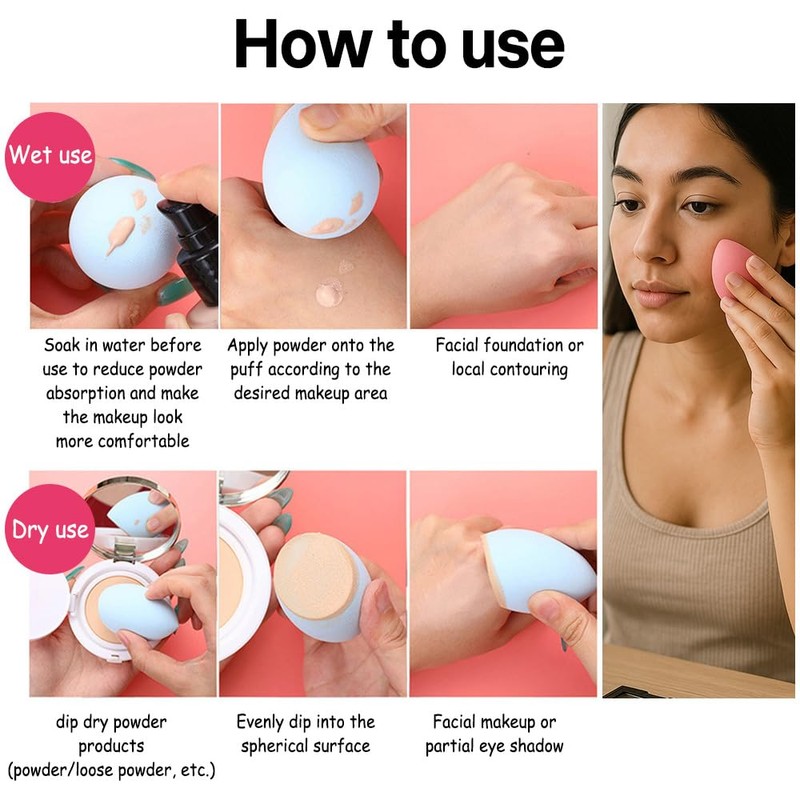 How to use

Wet use

Soak in water before use to reduce powder absorption and make the makeup look more comfortable

Apply powder onto the puff according to the desired makeup area

Facial foundation or local contouring

Dry use

dip dry powder products (powder/loose powder, etc.)

Evenly dip into the spherical surface

Facial makeup or partial eye shadow