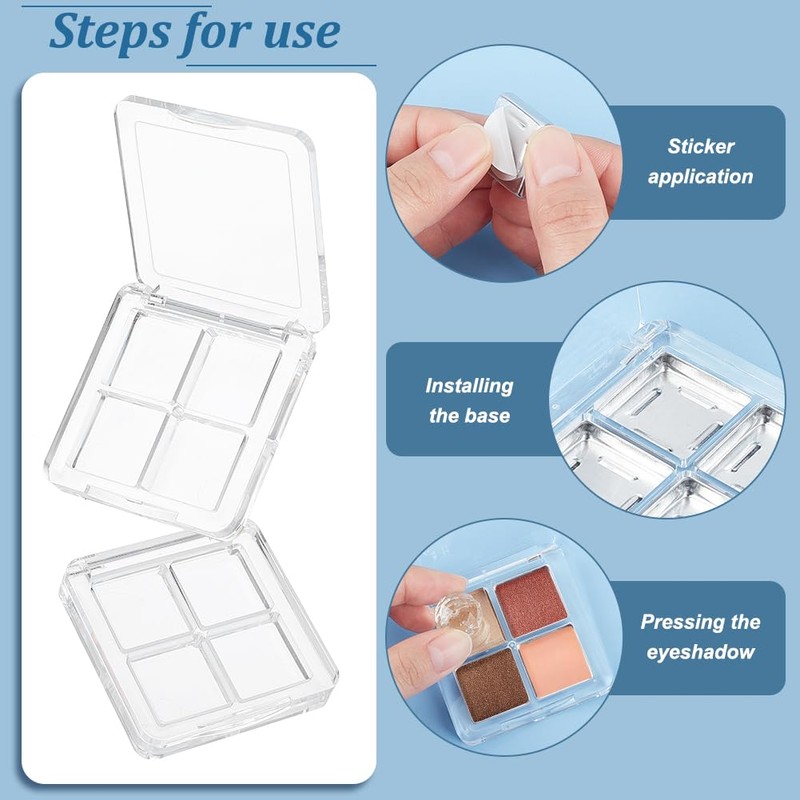 Steps for use

Sticker application

Installing the base

Pressing the eyeshadow