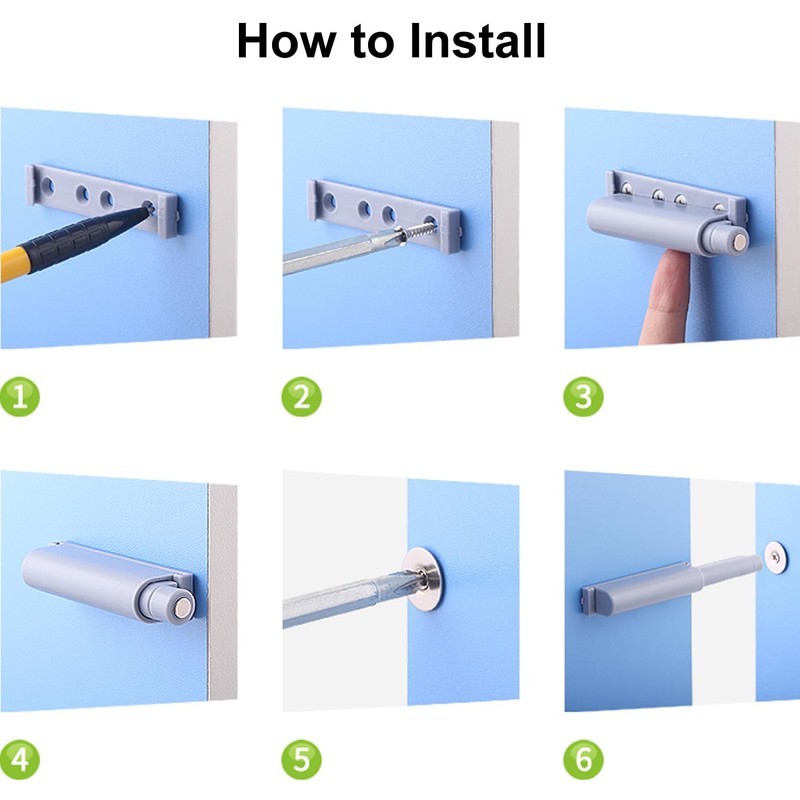 How to Install

1

2

3

4

5

6