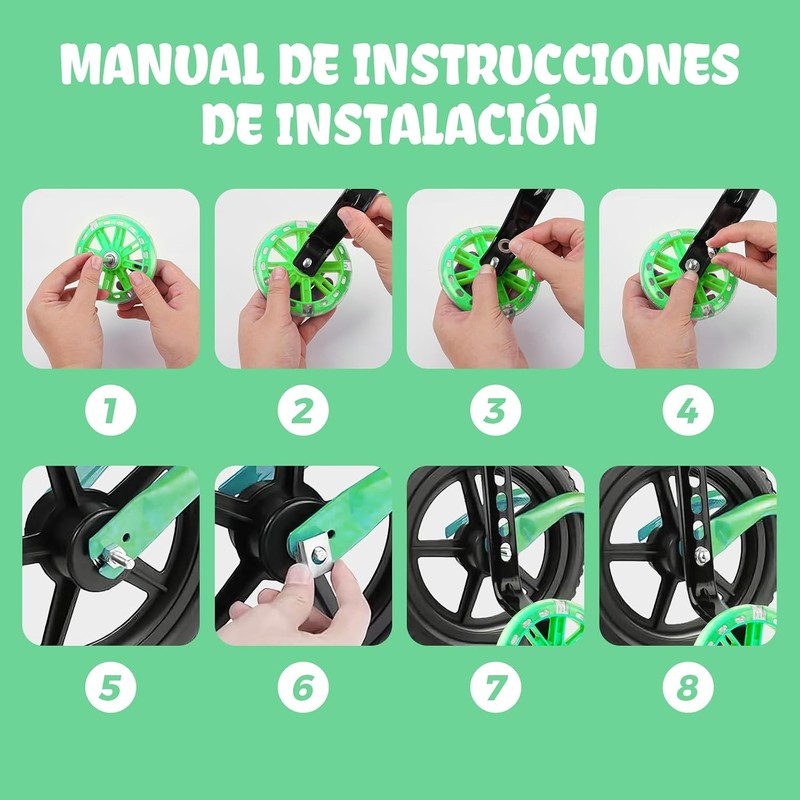 MANUAL DE INSTRUCCIONES DE INSTALACIÓN

1

2

3

4

5

6

7

8