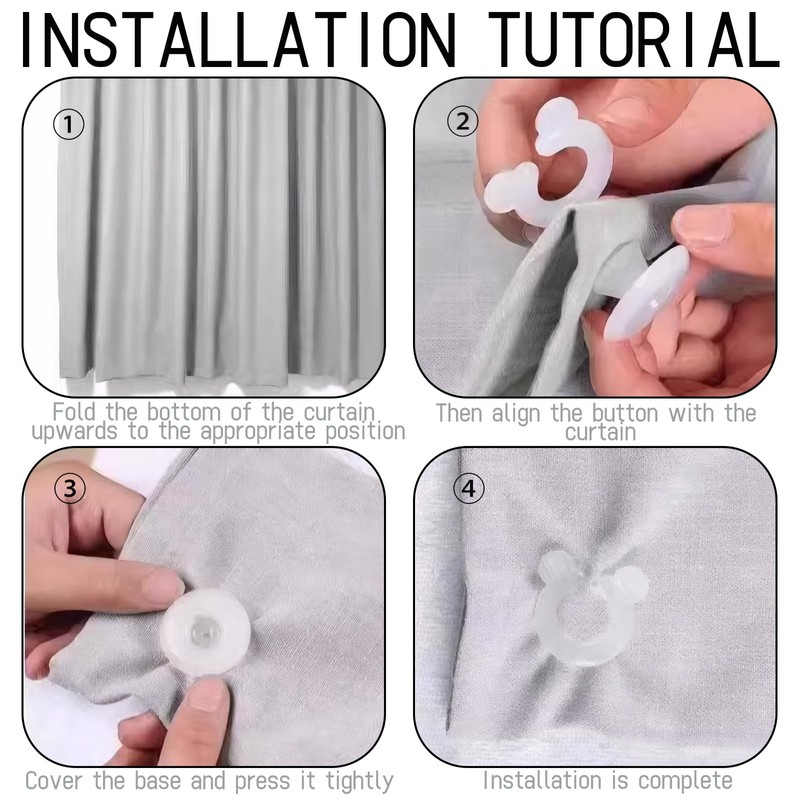 INSTALLATION TUTORIAL

①

Fold the bottom of the curtain upwards to the appropriate position

②

Then align the button with the curtain

③

Cover the base and press it tightly

④

Installation is complete