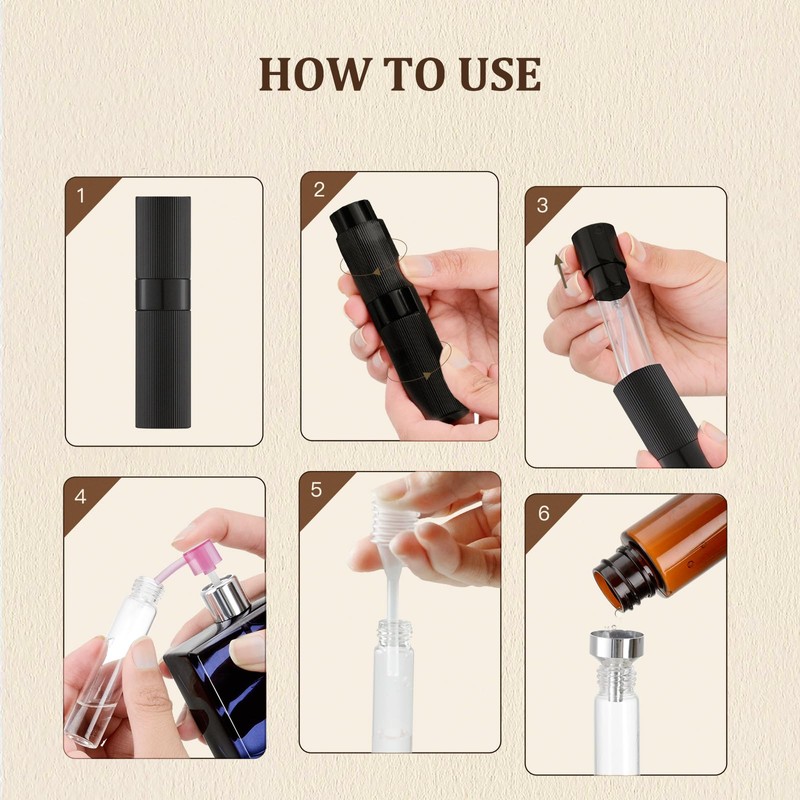 HOW TO USE

1

2

3

4

5

6