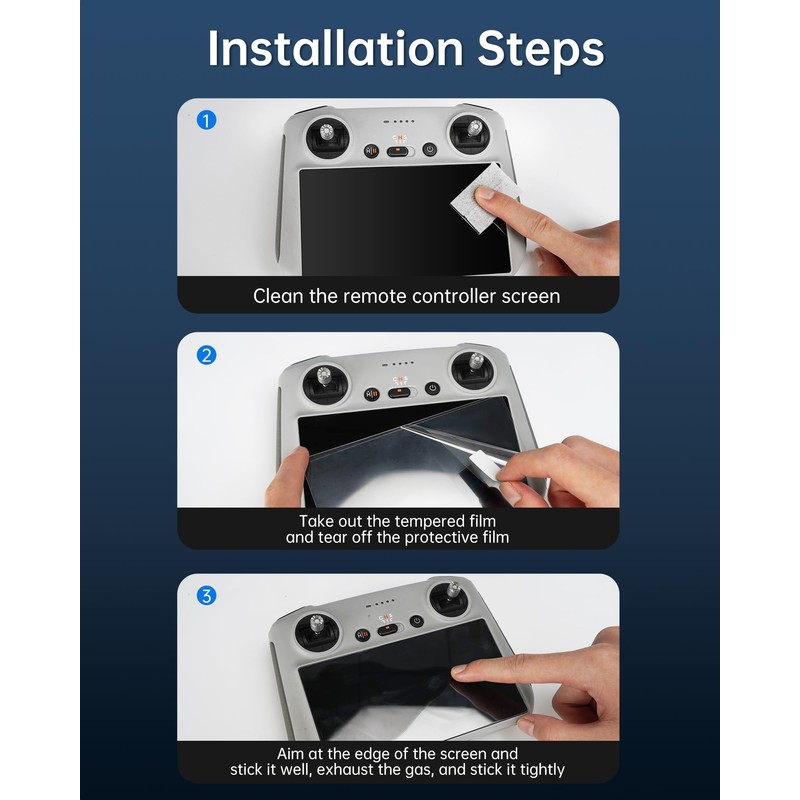 Installation Steps

1

Clean the remote controller screen

2

Take out the tempered film
and tear off the protective film

3

Aim at the edge of the screen and
stick it well, exhaust the gas, and stick it tightly