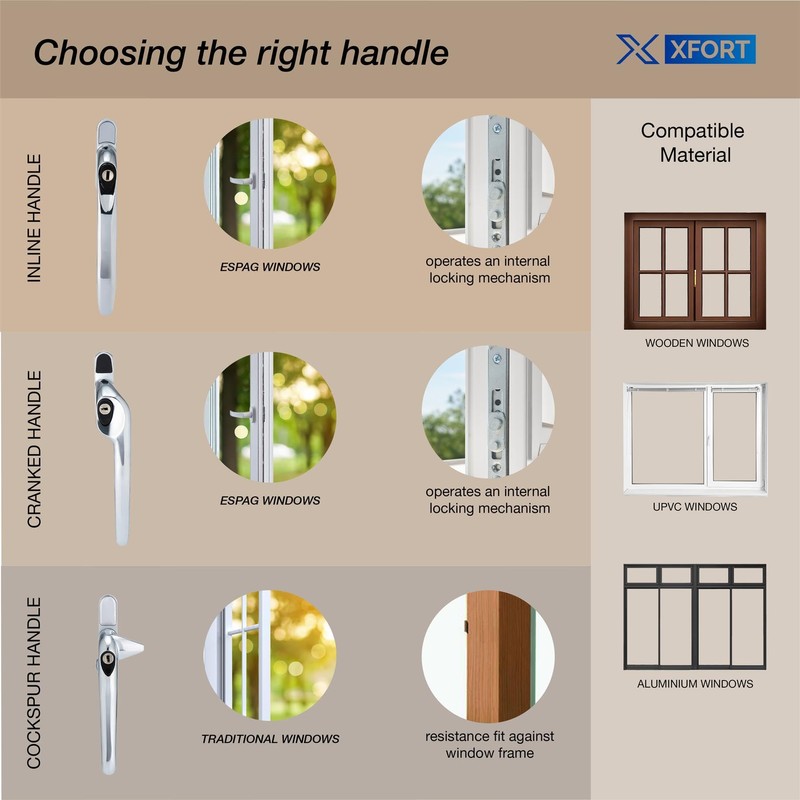 Choosing the right handle

XFORT

INLINE HANDLE

ESPAG WINDOWS

operates an internal locking mechanism

CRANKED HANDLE

ESPAG WINDOWS

operates an internal locking mechanism

COCKSPUR HANDLE

TRADITIONAL WINDOWS

resistance fit against window frame

Compatible Material

WOODEN WINDOWS

UPVC WINDOWS

ALUMINIUM WINDOWS