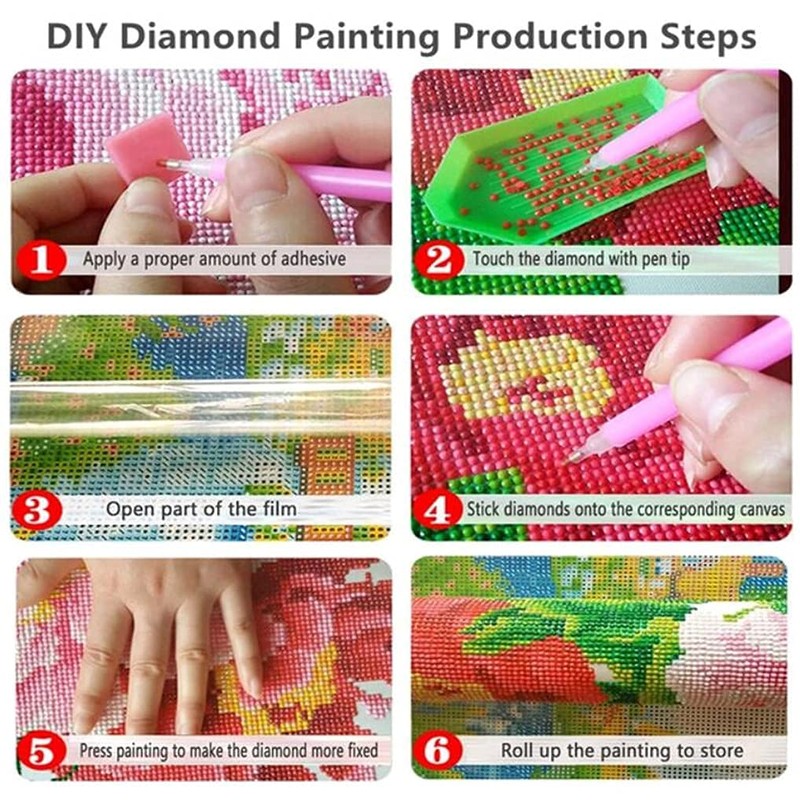 DIY Diamond Painting Production Steps

1 Apply a proper amount of adhesive

2 Touch the diamond with pen tip

3 Open part of the film

4 Stick diamonds onto the corresponding canvas

5 Press painting to make the diamond more fixed

6 Roll up the painting to store