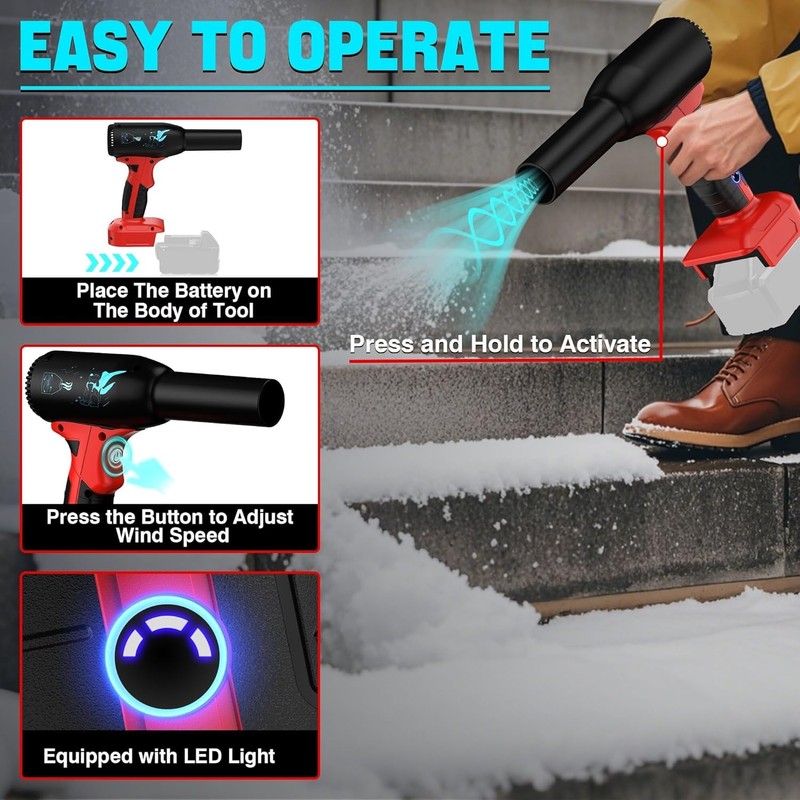 EASY TO OPERATE

Place The Battery on The Body of Tool

Press and Hold to Activate

Press the Button to Adjust Wind Speed

Equipped with LED Light