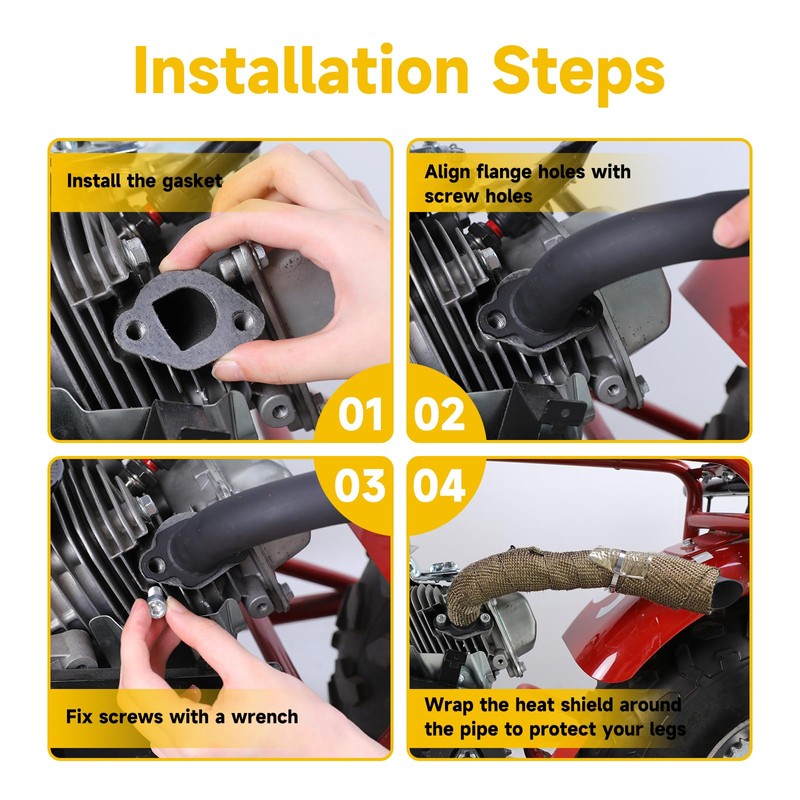 Installation Steps

Install the gasket

01

Align flange holes with screw holes

02

03

Fix screws with a wrench

04

Wrap the heat shield around the pipe to protect your legs