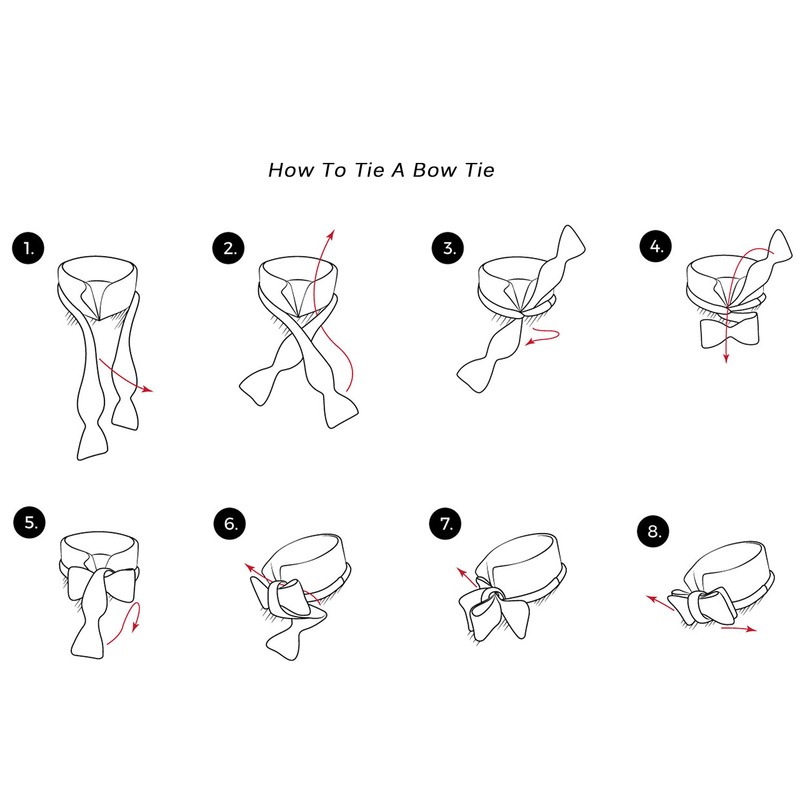 How To Tie A Bow Tie

1.

2.

3.

4.

5.

6.

7.

8.