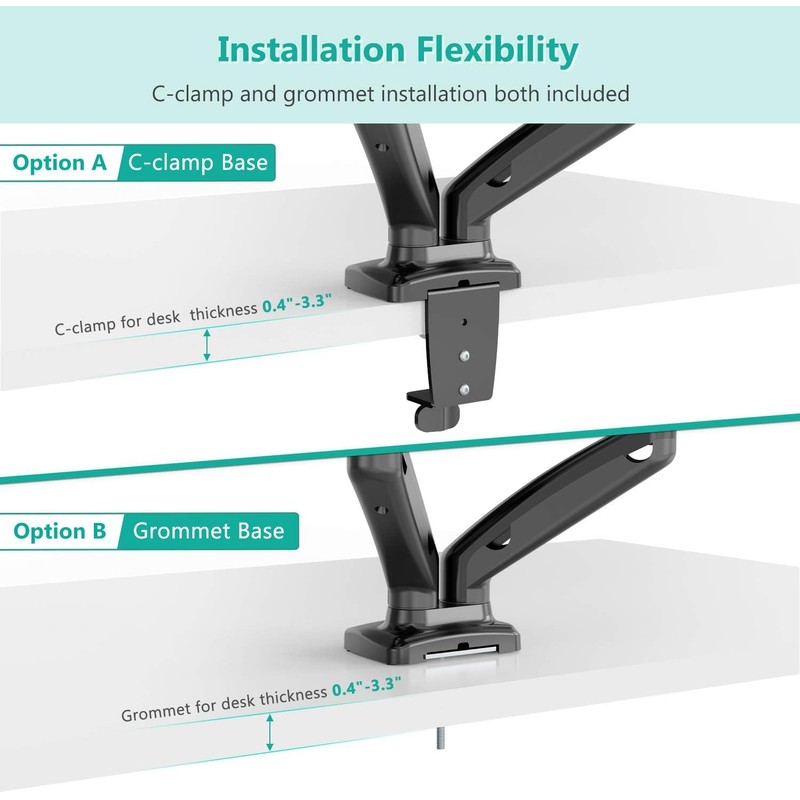 Installation Flexibility

C-clamp and grommet installation both included

Option A C-clamp Base

C-clamp for desk thickness 0.4"-3.3"

Option B Grommet Base

Grommet for desk thickness 0.4"-3.3"