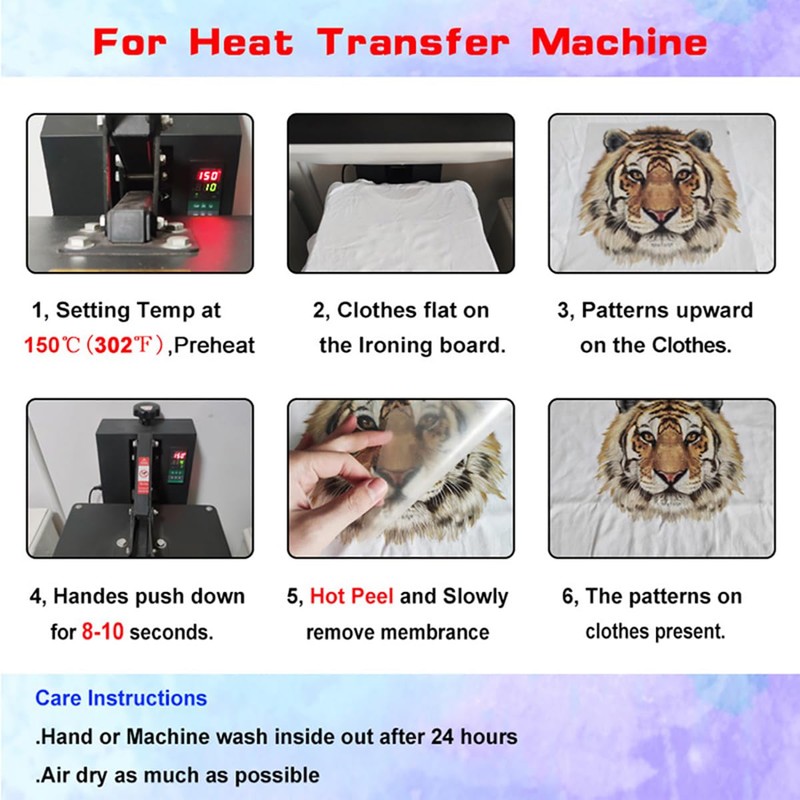 For Heat Transfer Machine

150
10

1, Setting Temp at 150℃(302℉),Preheat

2, Clothes flat on the Ironing board.

3, Patterns upward on the Clothes.

4, Handes push down for 8-10 seconds.

5, Hot Peel and Slowly remove membrance

6, The patterns on clothes present.

Care Instructions

.Hand or Machine wash inside out after 24 hours

.Air dry as much as possible