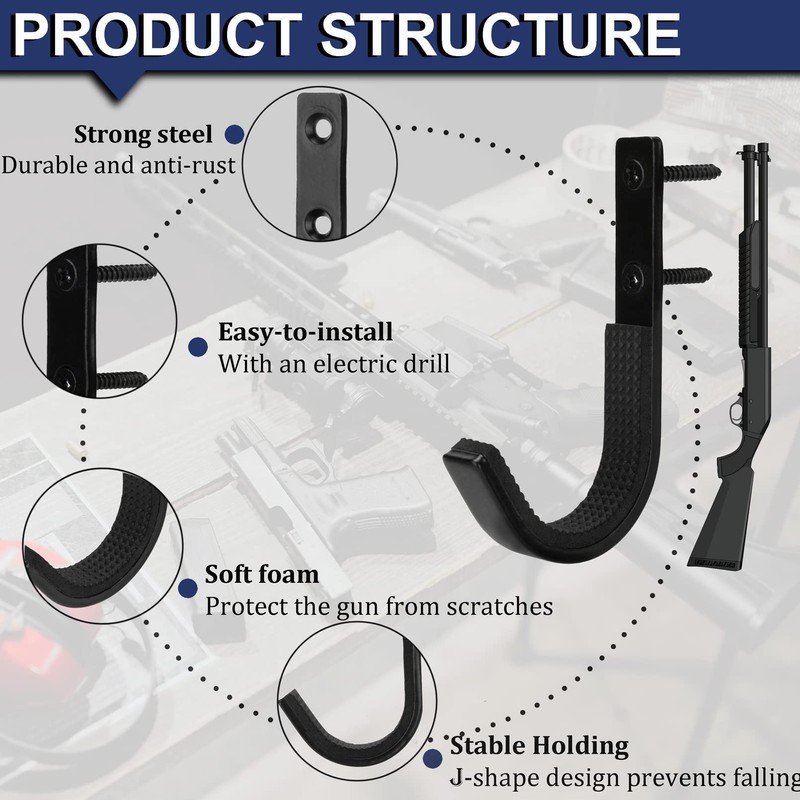 PRODUCT STRUCTURE

Strong steel
Durable and anti-rust

Easy-to-install
With an electric drill

Soft foam
Protect the gun from scratches

Stable Holding
J-shape design prevents falling