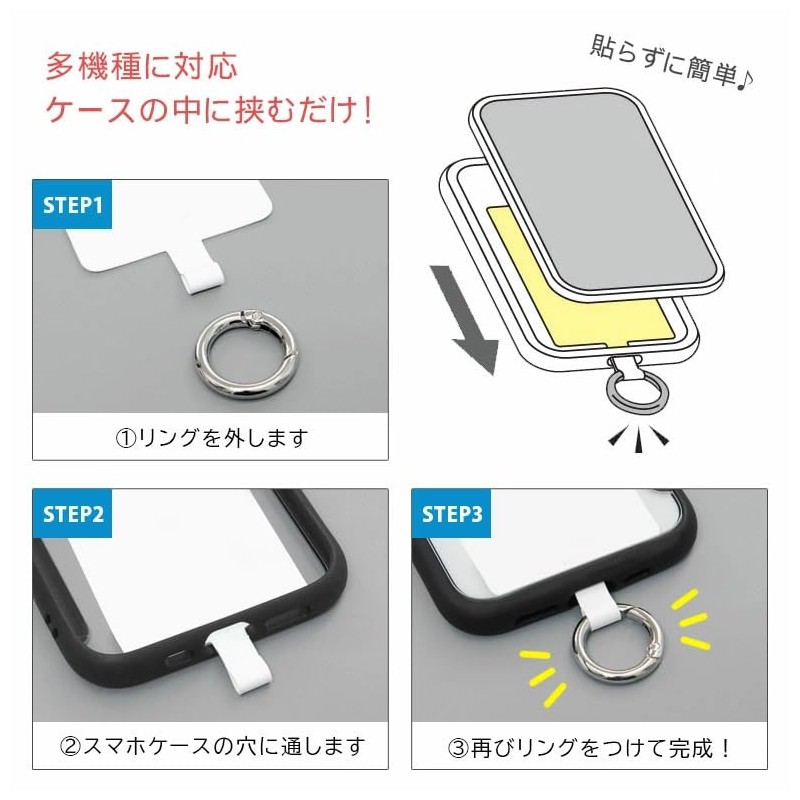 多機種に対応
ケースの中に挟むだけ！

貼らずに簡単♪

STEP1

①リングを外します

STEP2

②スマホケースの穴に通します

STEP3

③再びリングをつけて完成！