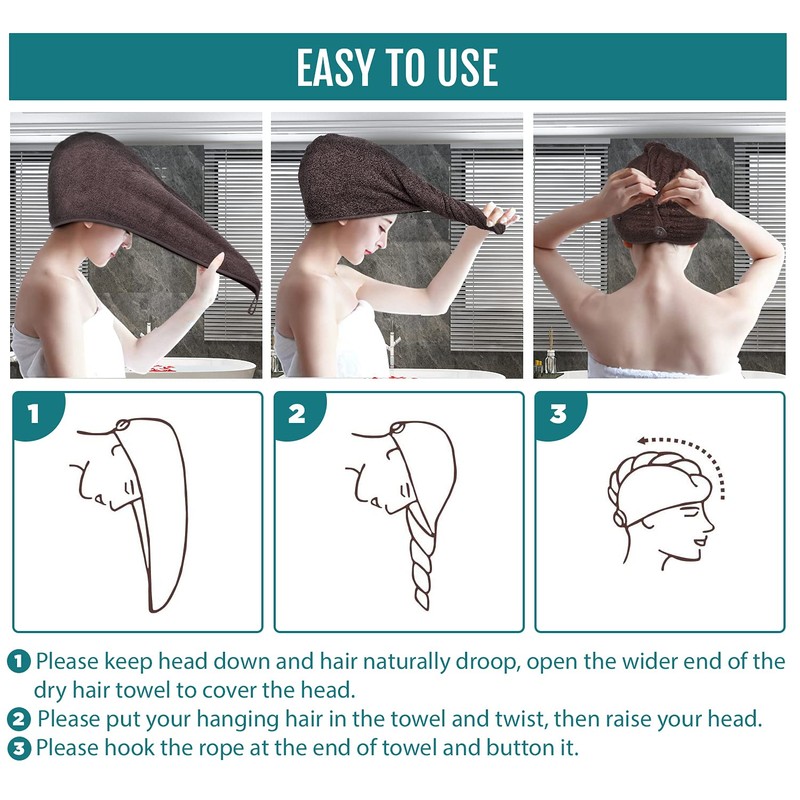 EASY TO USE

1

2

3

1 Please keep head down and hair naturally droop, open the wider end of the dry hair towel to cover the head.
2 Please put your hanging hair in the towel and twist, then raise your head.
3 Please hook the rope at the end of towel and button it.