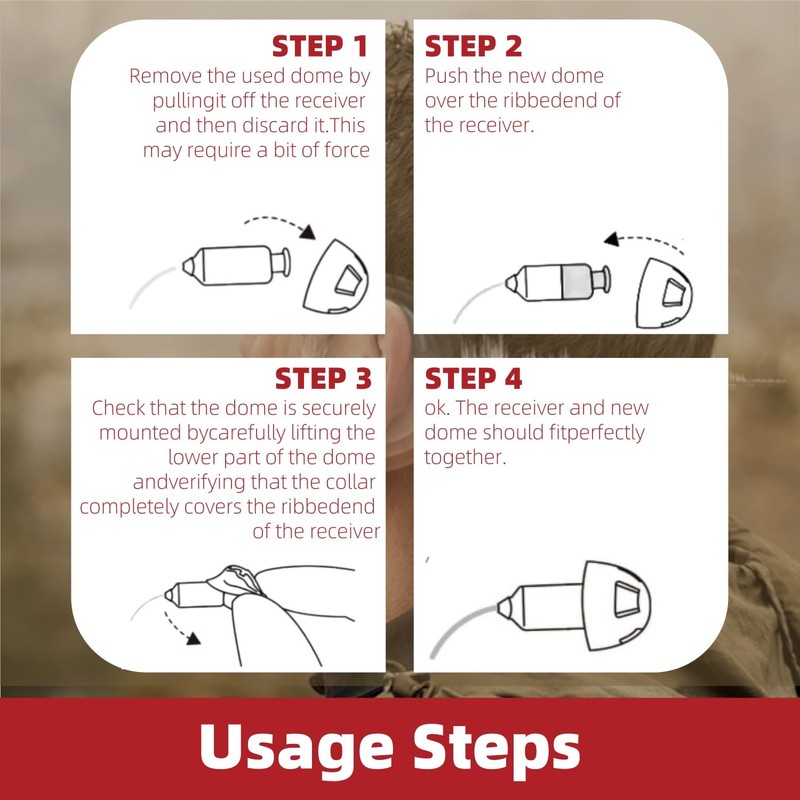 STEP 1
Remove the used dome by pullingit off the receiver and then discard it.This may require a bit of force

STEP 2
Push the new dome over the ribbedend of the receiver.

STEP 3
Check that the dome is securely mounted bycarefully lifting the lower part of the dome andverifying that the collar completely covers the ribbedend of the receiver

STEP 4
ok. The receiver and new dome should fitperfectly together.

Usage Steps