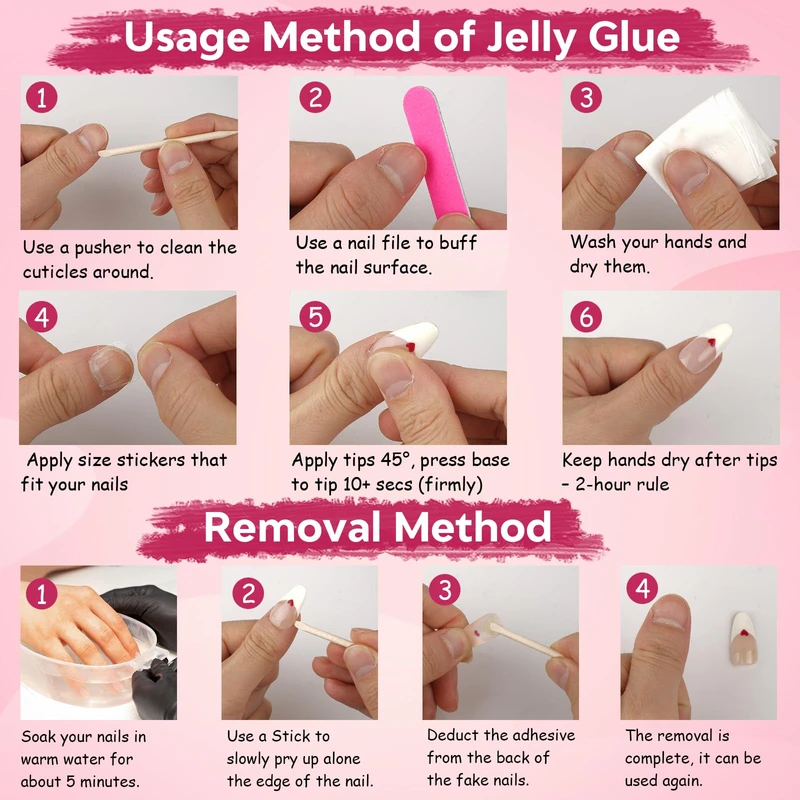 Usage Method of Jelly Glue

1

Use a pusher to clean the cuticles around.

2

Use a nail file to buff the nail surface.

3

Wash your hands and dry them.

4

Apply size stickers that fit your nails

5

Apply tips 45°, press base to tip 10+ secs (firmly)

6

Keep hands dry after tips - 2-hour rule

Removal Method

1

Soak your nails in warm water for about 5 minutes.

2

Use a Stick to slowly pry up alone the edge of the nail.

3

Deduct the adhesive from the back of the fake nails.

4

The removal is complete, it can be used again.