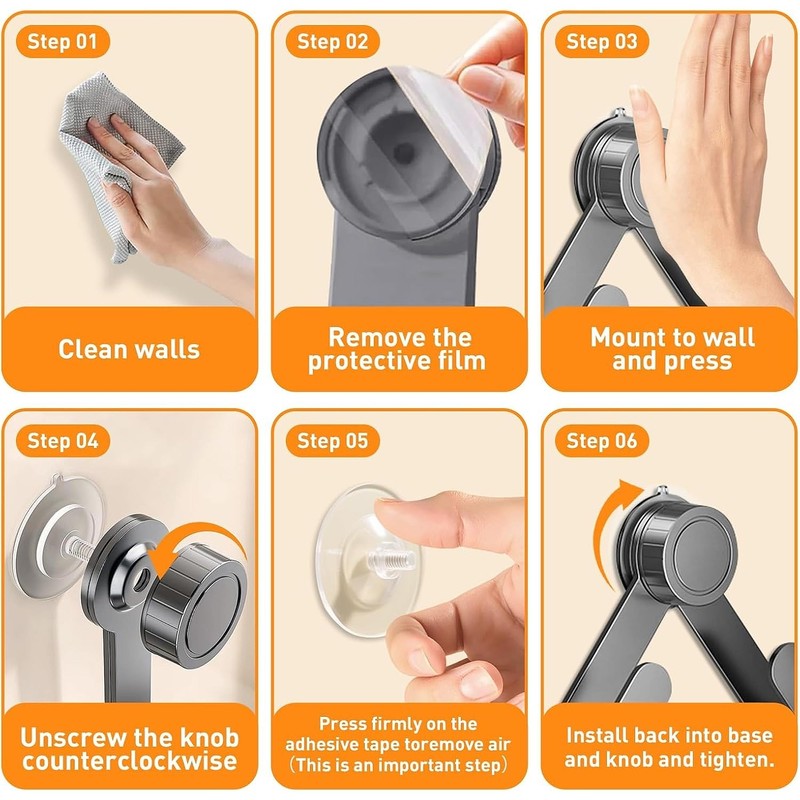 Step 01

Clean walls

Step 02

Remove the protective film

Step 03

Mount to wall and press

Step 04

Unscrew the knob counterclockwise

Step 05

Press firmly on the adhesive tape toremove air (This is an important step)

Step 06

Install back into base and knob and tighten.