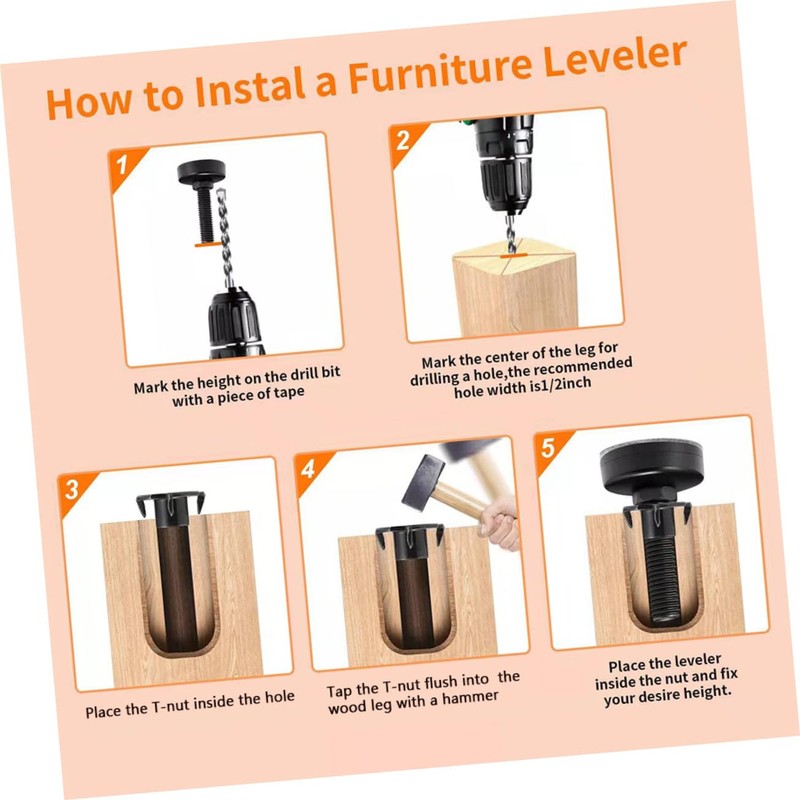 How to Instal a Furniture Leveler

1

Mark the height on the drill bit with a piece of tape

2

Mark the center of the leg for drilling a hole,the recommended hole width is1/2inch

3

Place the T-nut inside the hole

4

Tap the T-nut flush into the wood leg with a hammer

5

Place the leveler inside the nut and fix your desire height.