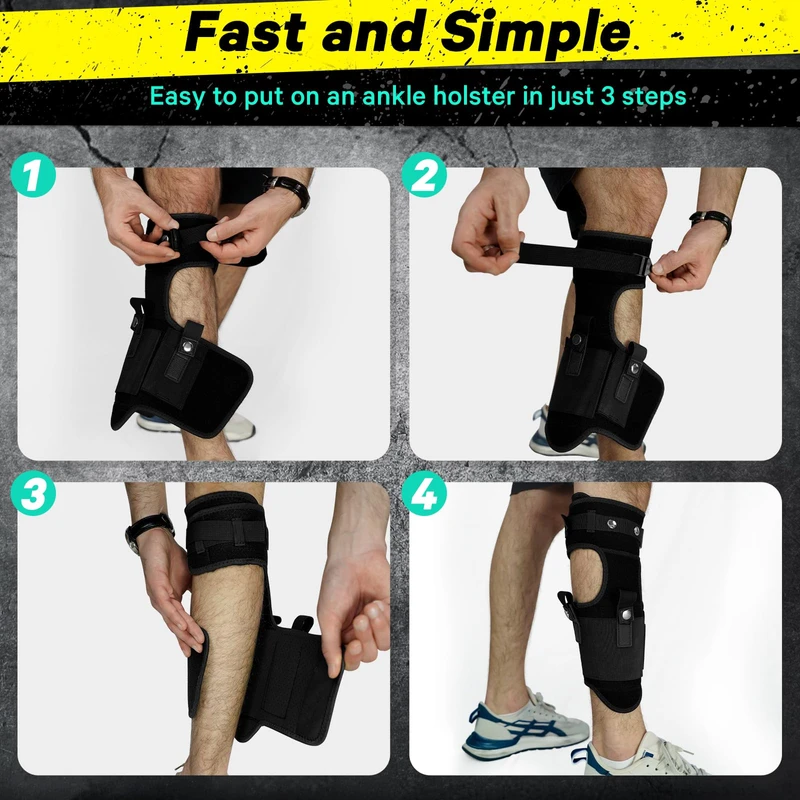 Fast and Simple

Easy to put on an ankle holster in just 3 steps

1

2

3

4