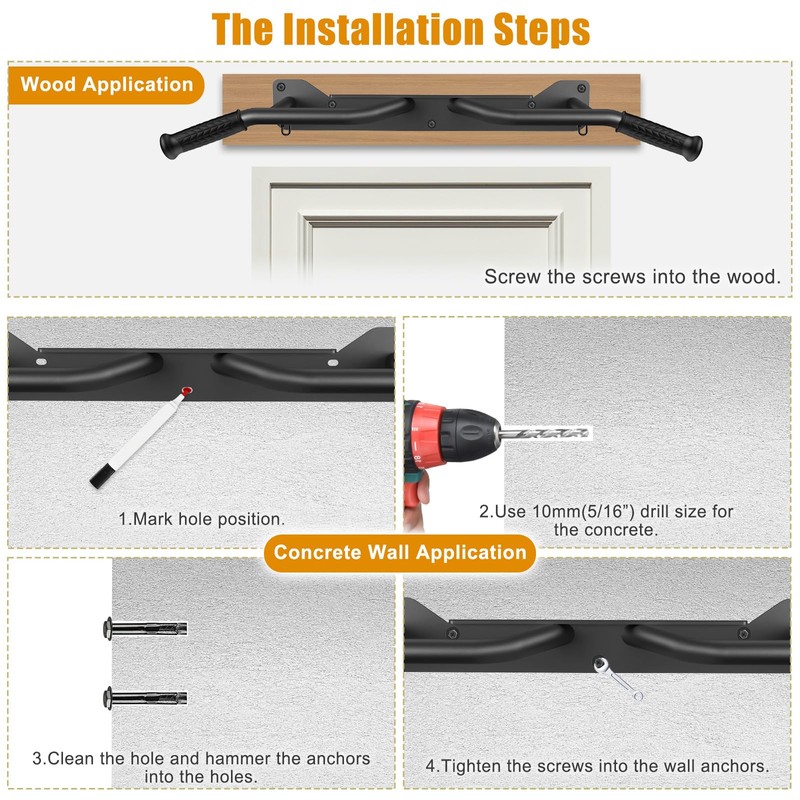 The Installation Steps

Wood Application

Screw the screws into the wood.

1.Mark hole position.

2.Use 10mm(5/16”) drill size for the concrete.

Concrete Wall Application

3.Clean the hole and hammer the anchors into the holes.

4.Tighten the screws into the wall anchors.