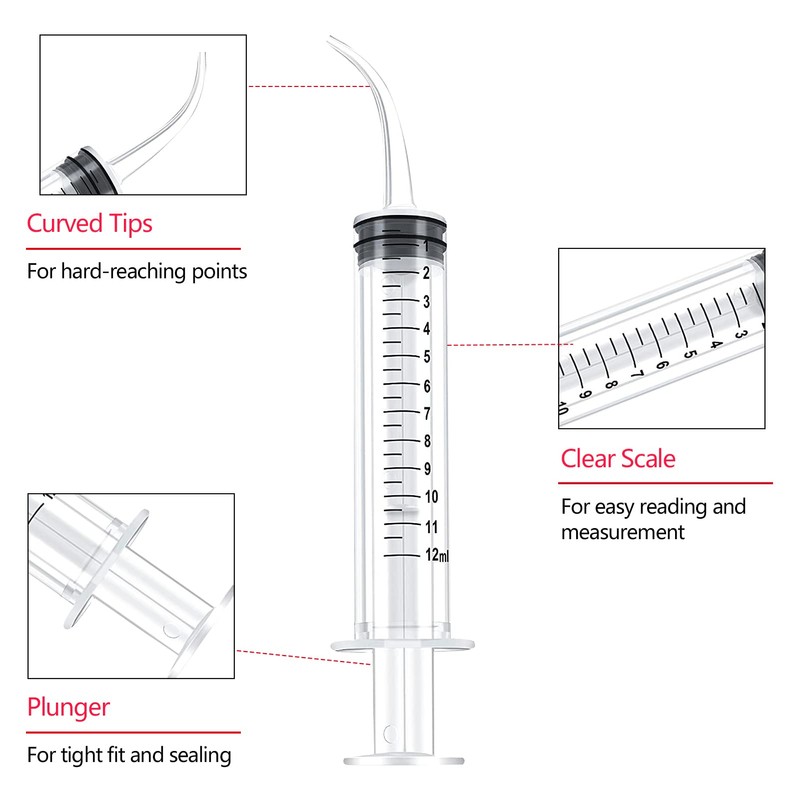 Curved Tips

For hard-reaching points

1
2
3
4
5
6
7
8
9
10
11
12ml

3
4
5
6
7
8
9
10

Clear Scale

For easy reading and measurement

Plunger

For tight fit and sealing